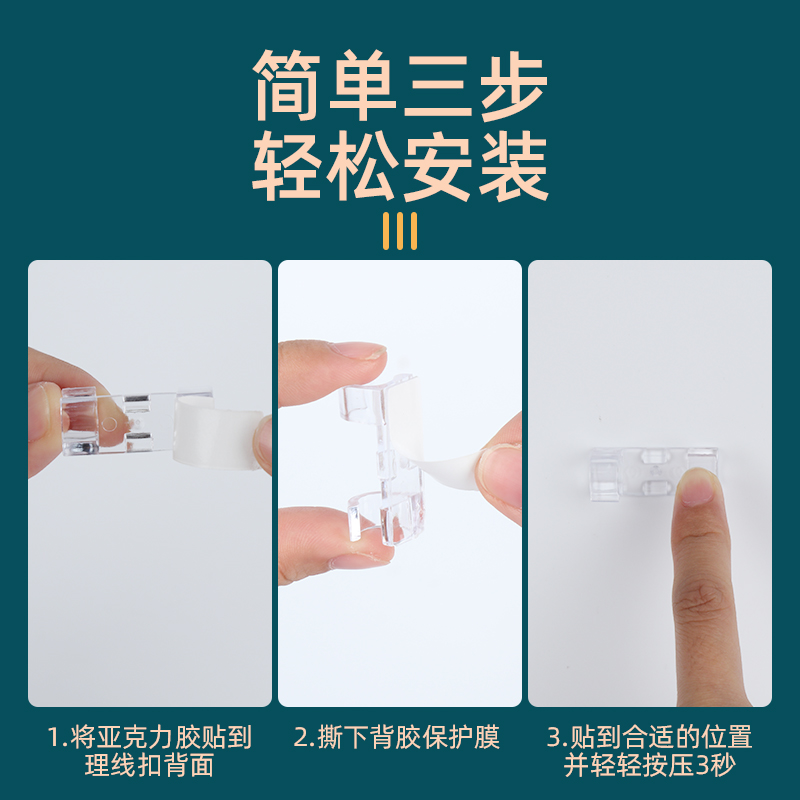 简单三步
轻松安装

1.将亚克力胶贴到理线扣背面

2.撕下背胶保护膜

3.贴到合适的位置并轻轻按压3秒