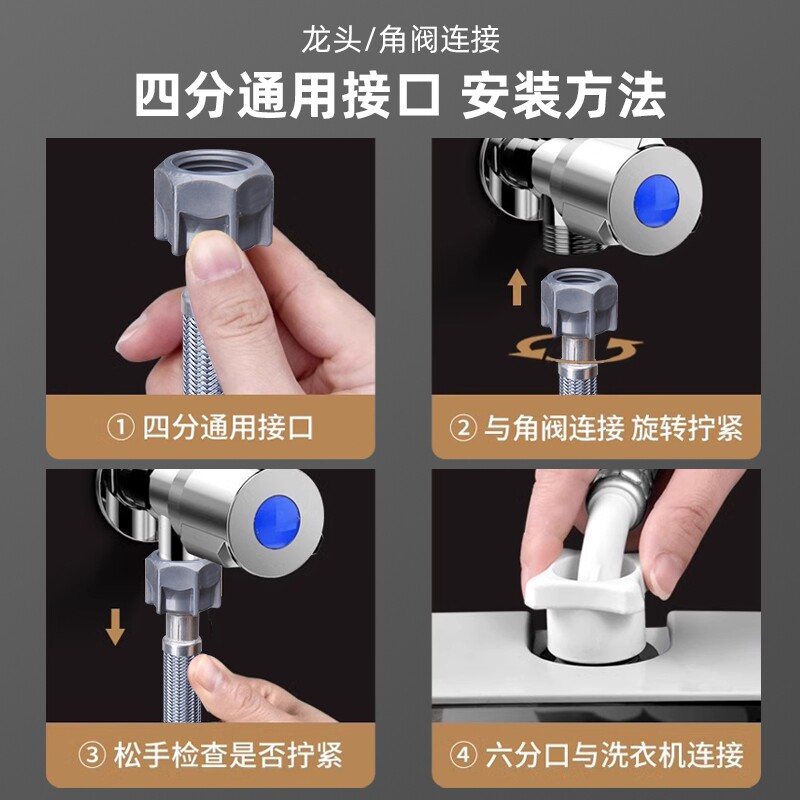 龙头/角阀连接
四分通用接口 安装方法

① 四分通用接口

② 与角阀连接 旋转拧紧

③ 松手检查是否拧紧

④ 六分口与洗衣机连接