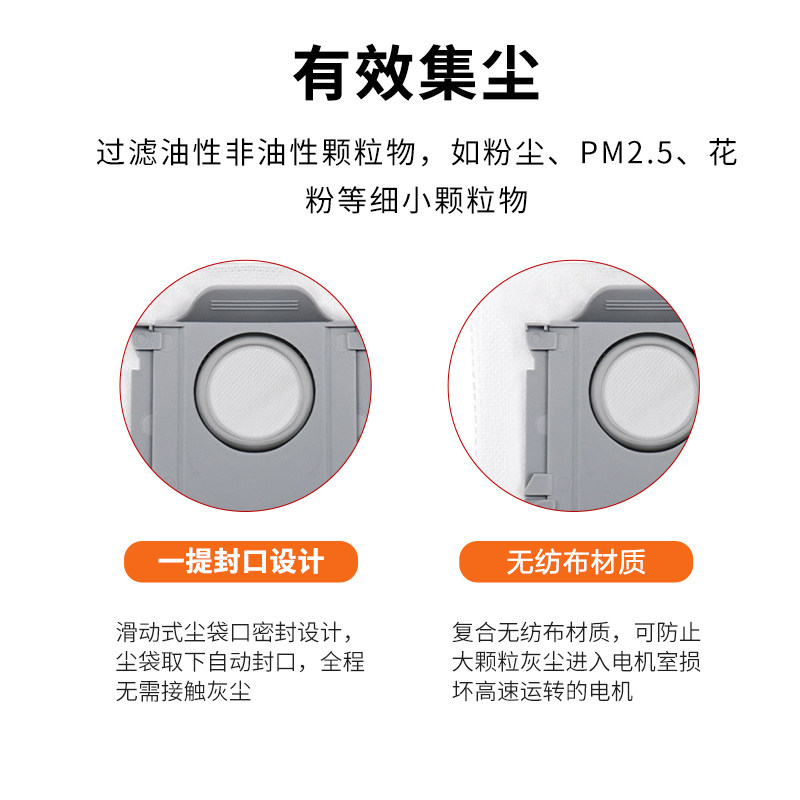 有效集尘

过滤油性非油性颗粒物，如粉尘、PM2.5、花粉等细小颗粒物

一提封口设计

滑动式尘袋口密封设计，尘袋取下自动封口，全程无需接触灰尘

无纺布材质

复合无纺布材质，可防止大颗粒灰尘进入电机室损坏高速运转的电机