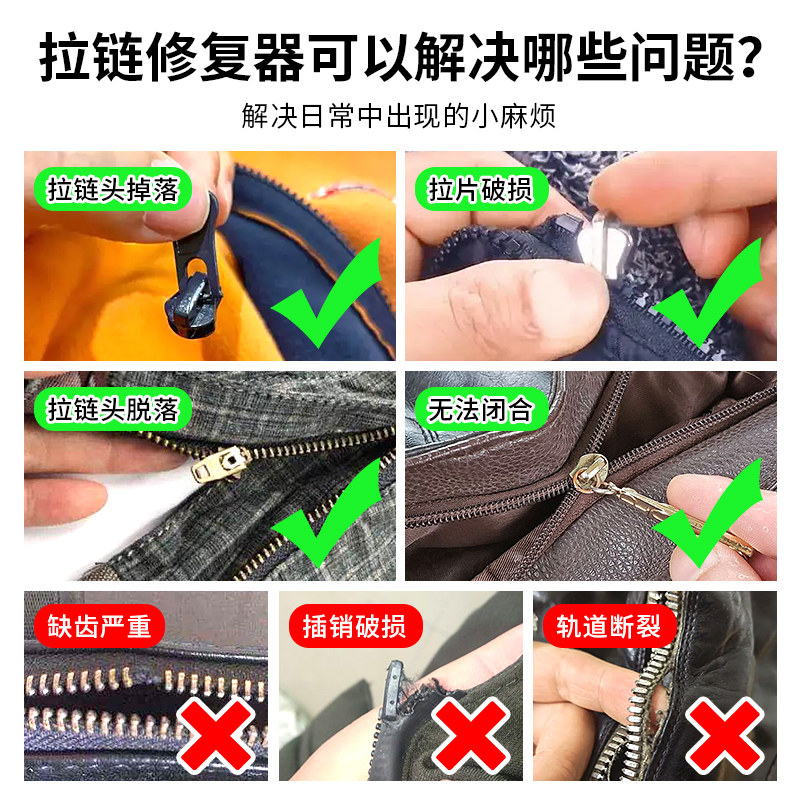 拉链修复器可以解决哪些问题?

解决日常中出现的小麻烦

拉链头掉落

拉片破损

拉链头脱落

无法闭合

缺齿严重

插销破损

轨道断裂