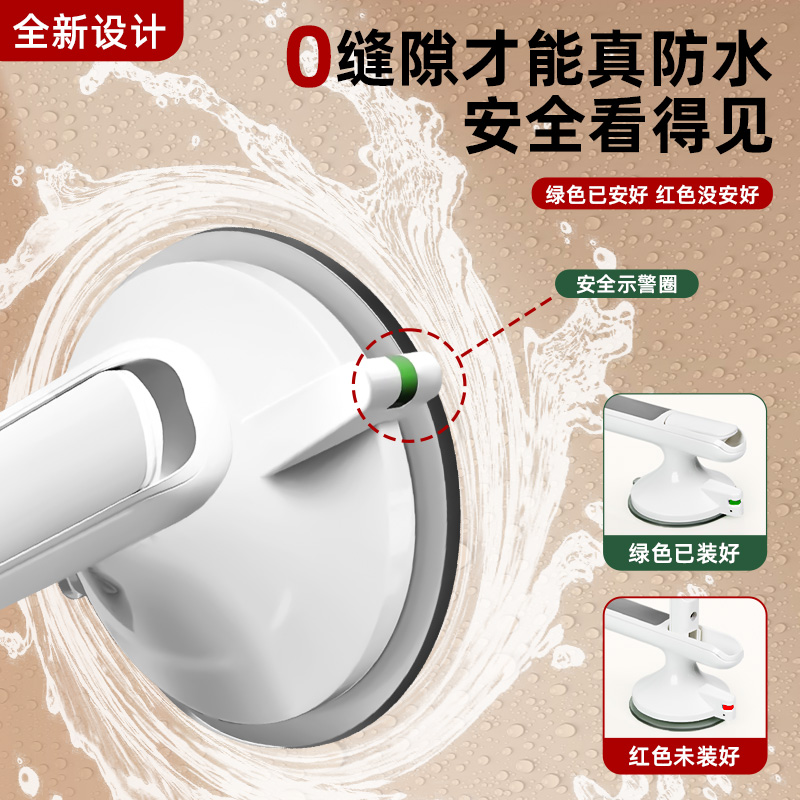 全新设计

0缝隙才能真防水
安全看得见

绿色已安好 红色没安好

安全示警圈

绿色已装好

红色未装好