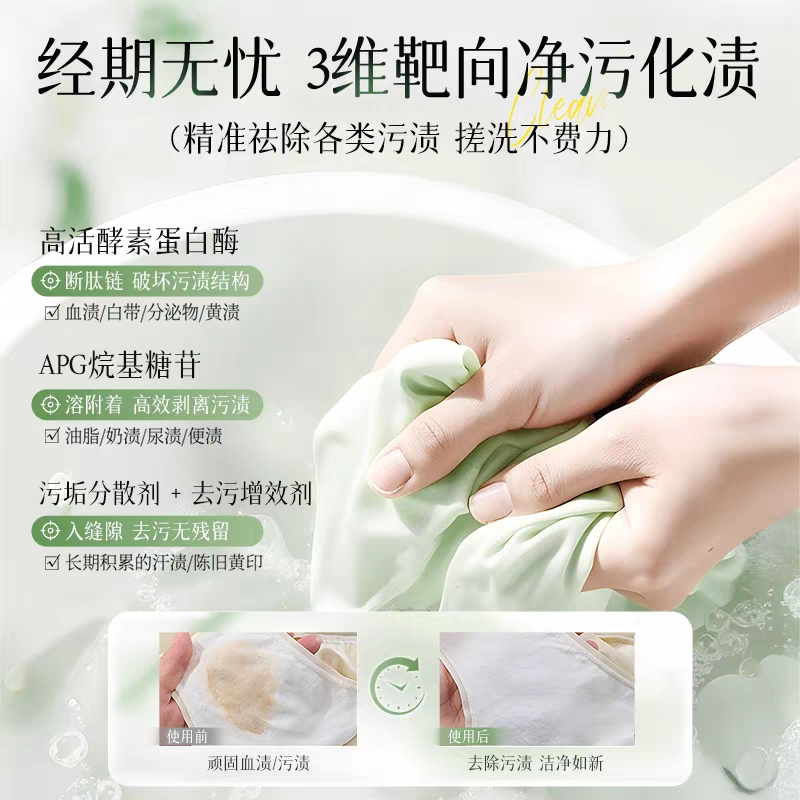 经期无忧 3维靶向净污化渍

Clean

（精准祛除各类污渍 搓洗不费力）

高活酵素蛋白酶

断肽链 破坏污渍结构

☑ 血渍/白带/分泌物/黄渍

APG烷基糖苷

溶附着 高效剥离污渍

☑ 油脂/奶渍/尿渍/便渍

污垢分散剂 + 去污增效剂

入缝隙 去污无残留

☑ 长期积累的汗渍/陈旧黄印

使用前

顽固血渍/污渍

使用后

去除污渍 洁净如新