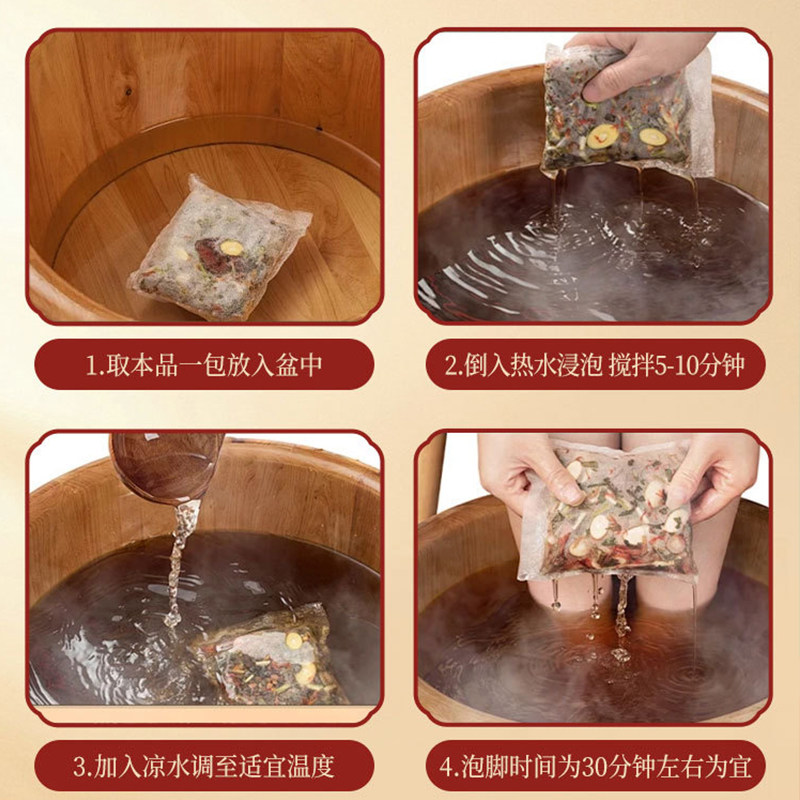 1.取本品一包放入盆中

2.倒入热水浸泡 搅拌5-10分钟

3.加入凉水调至适宜温度

4.泡脚时间为30分钟左右为宜