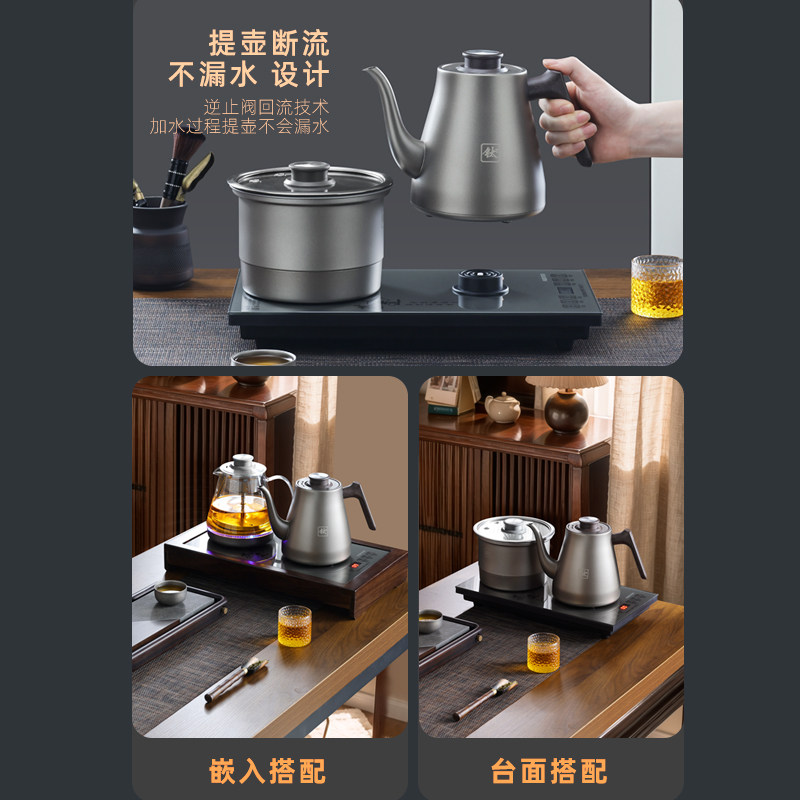 提壶断流
不漏水 设计

逆止阀回流技术
加水过程提壶不会漏水

钛

嵌入搭配

台面搭配