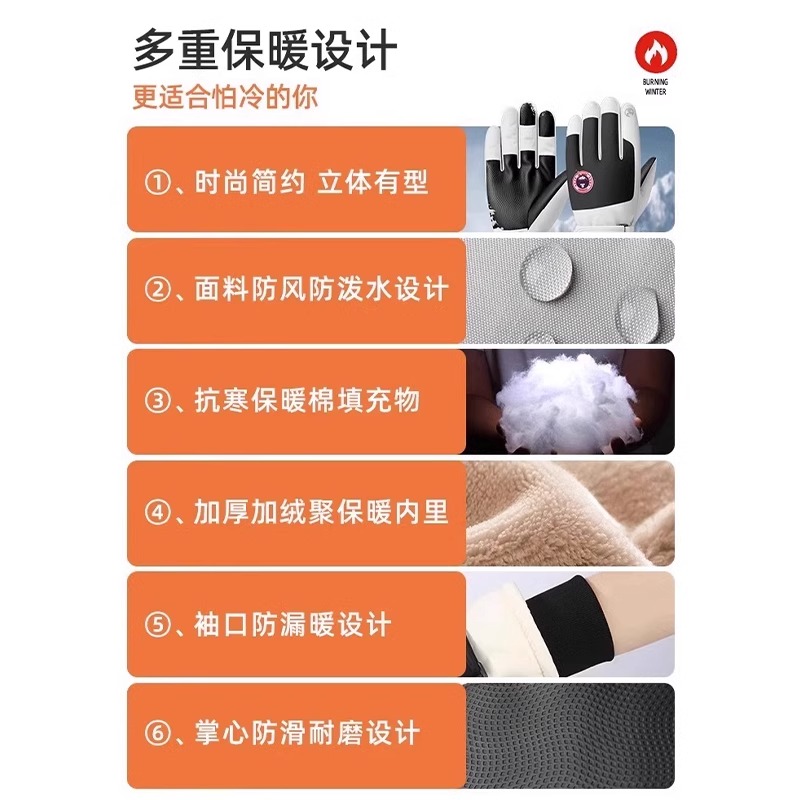 多重保暖设计

更适合怕冷的你

BURNING WINTER

①、时尚简约 立体有型

②、面料防风防泼水设计

③、抗寒保暖棉填充物

④、加厚加绒聚保暖内里

⑤、袖口防漏暖设计

⑥、掌心防滑耐磨设计