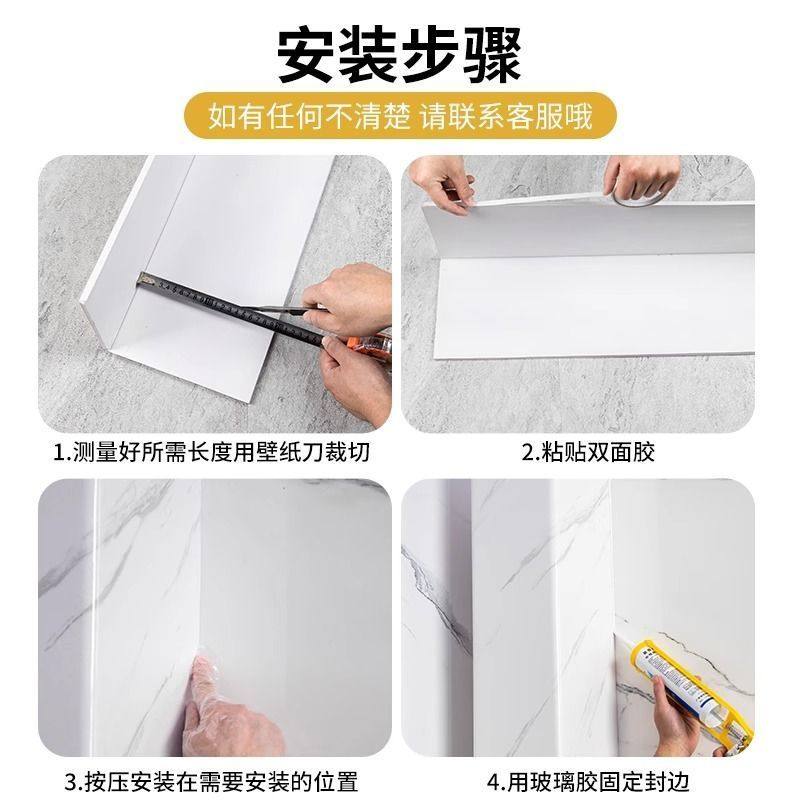 安装步骤

如有任何不清楚 请联系客服哦

1.测量好所需长度用壁纸刀裁切

2.粘贴双面胶

3.按压安装在需要安装的位置

4.用玻璃胶固定封边