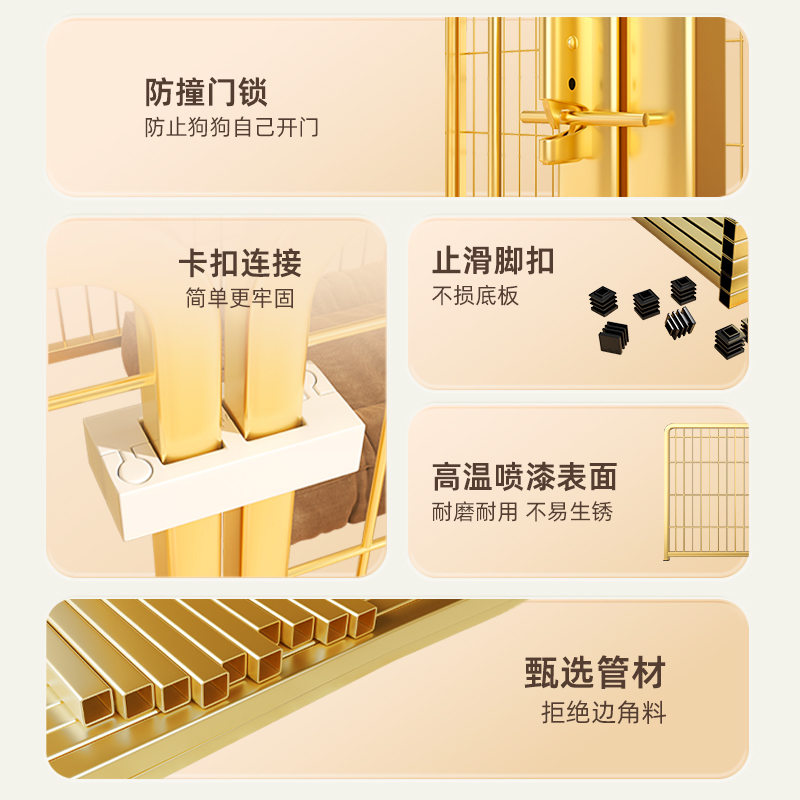 防撞门锁
防止狗狗自己开门

卡扣连接
简单更牢固

止滑脚扣
不损底板

高温喷漆表面
耐磨耐用 不易生锈

甄选管材
拒绝边角料