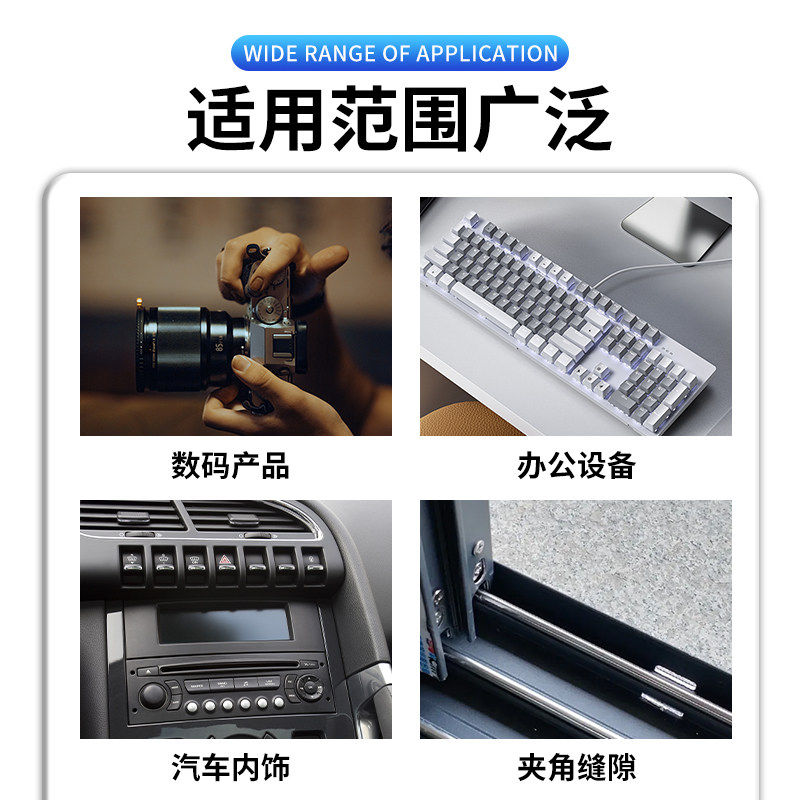 WIDE RANGE OF APPLICATION

适用范围广泛

数码产品

办公设备

汽车内饰

夹角缝隙