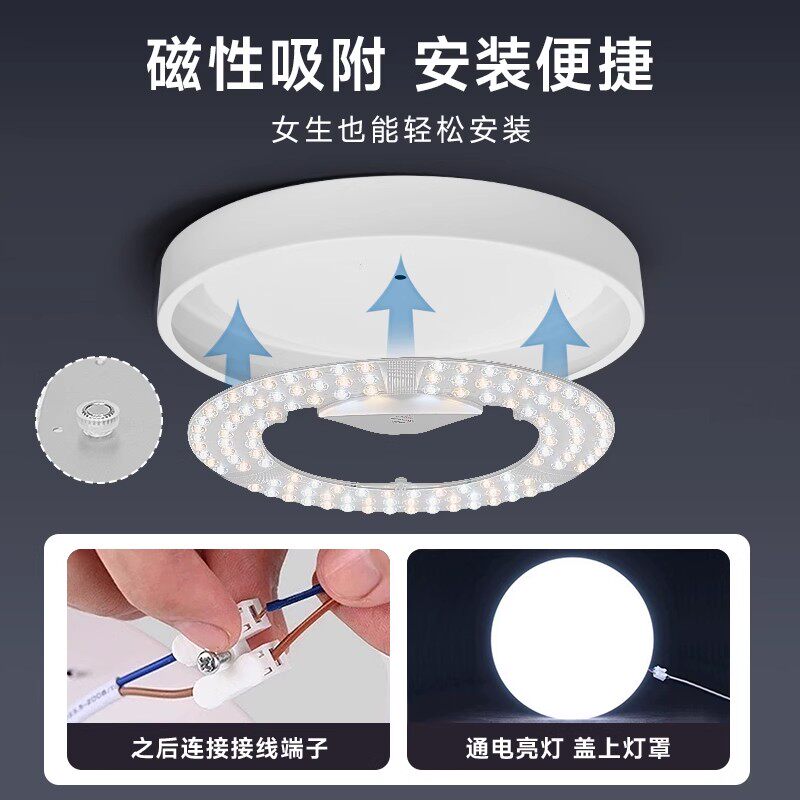 磁性吸附 安装便捷

女生也能轻松安装

之后连接接线端子

通电亮灯 盖上灯罩