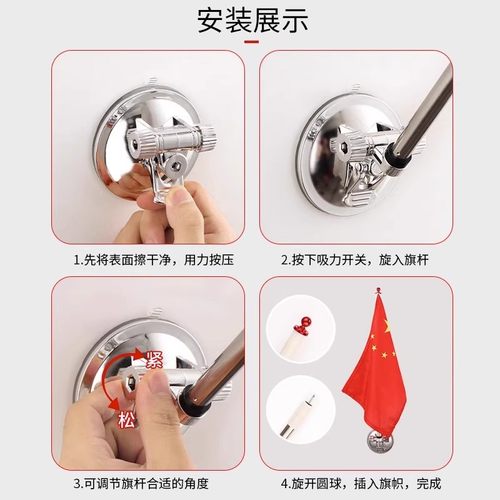 安装展示

1.先将表面擦干净，用力按压

2.按下吸力开关，旋入旗杆

紧

松

3.可调节旗杆合适的角度

4.旋开圆球，插入旗帜，完成