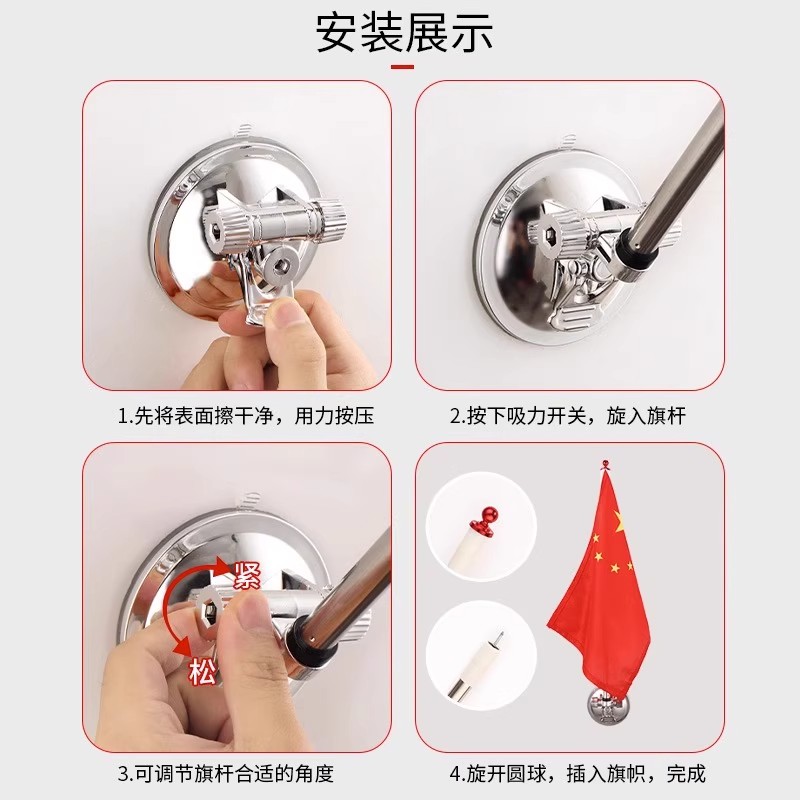 安装展示

1.先将表面擦干净，用力按压

2.按下吸力开关，旋入旗杆

紧

松

3.可调节旗杆合适的角度

4.旋开圆球，插入旗帜，完成