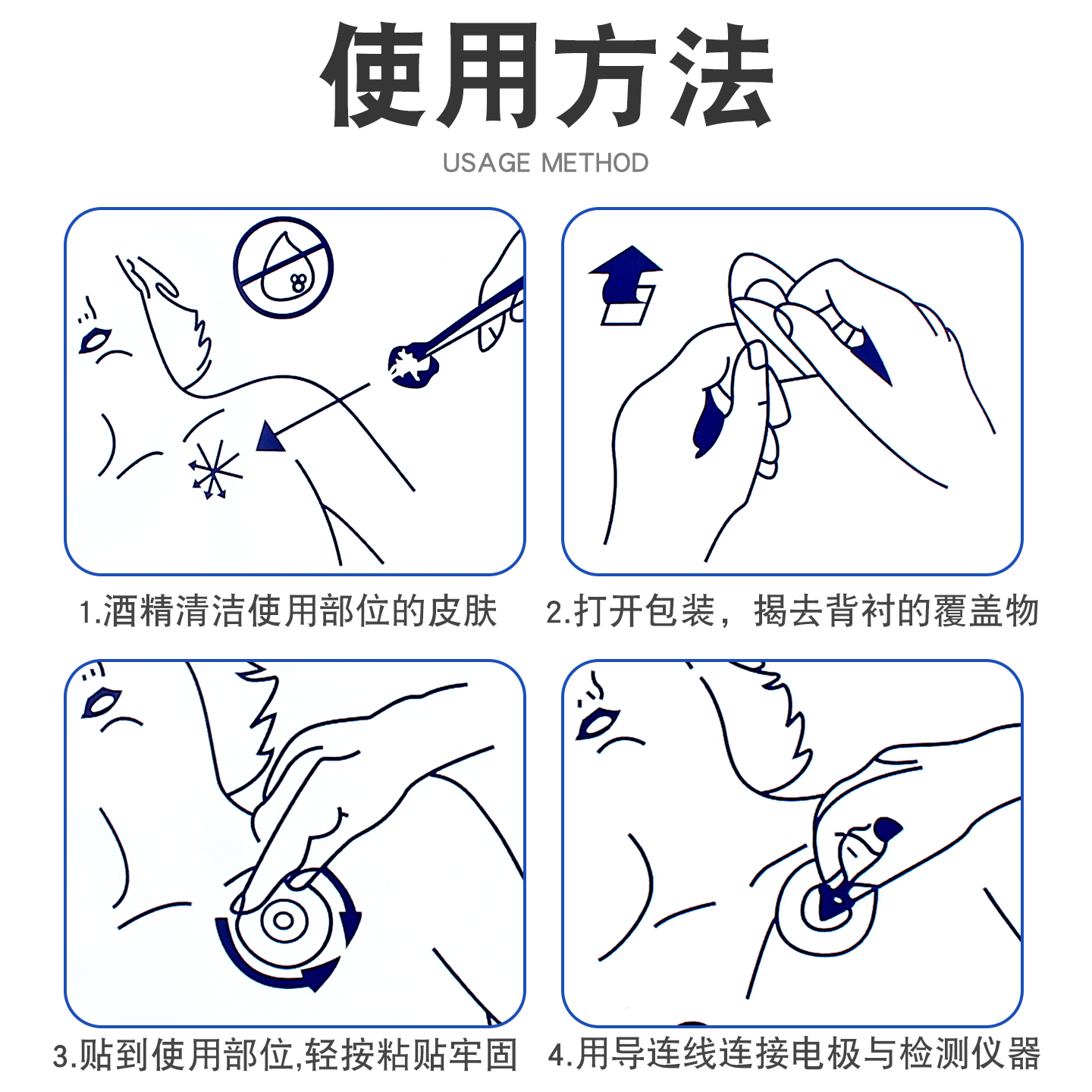 使用方法

USAGE METHOD

1.酒精清洁使用部位的皮肤

2.打开包装，揭去背衬的覆盖物

3.贴到使用部位,轻按粘贴牢固

4.用导连线连接电极与检测仪器