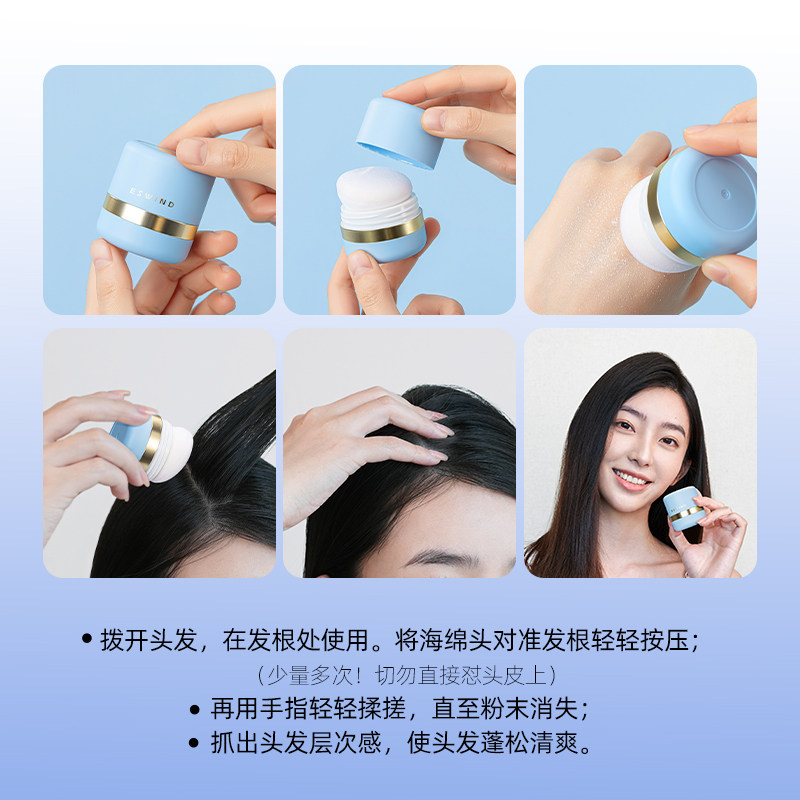 ESWIND

• 拨开头发，在发根处使用。将海绵头对准发根轻轻按压；
（少量多次！切勿直接怼头皮上）
• 再用手指轻轻揉搓，直至粉末消失；
• 抓出头发层次感，使头发蓬松清爽。