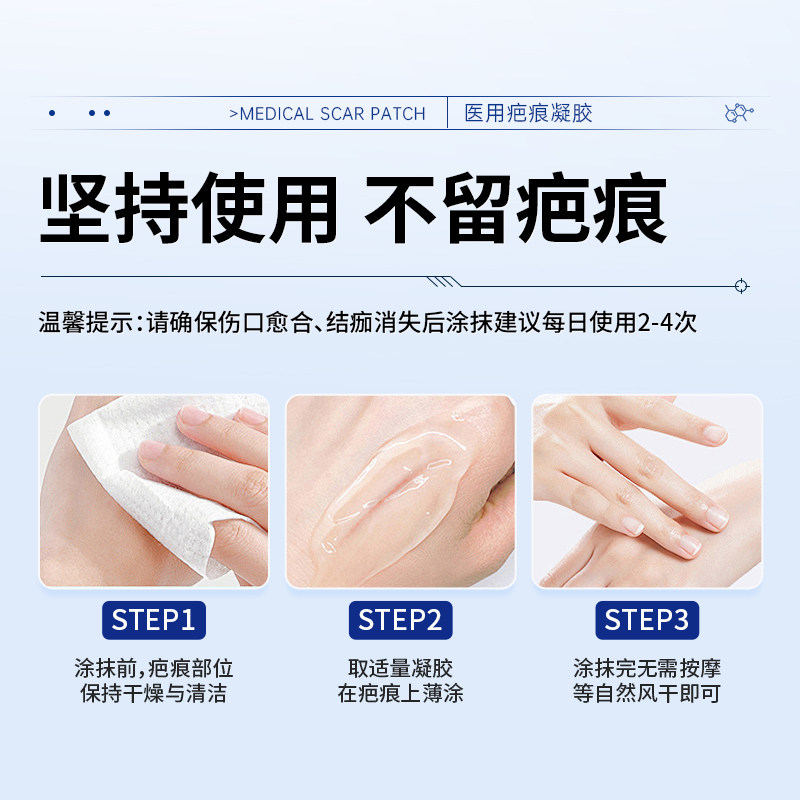 >MEDICAL SCAR PATCH 医用疤痕凝胶

坚持使用 不留疤痕

温馨提示：请确保伤口愈合、结痂消失后涂抹建议每日使用2-4次

STEP1

涂抹前，疤痕部位保持干燥与清洁

STEP2

取适量凝胶在疤痕上薄涂

STEP3

涂抹完无需按摩等自然风干即可