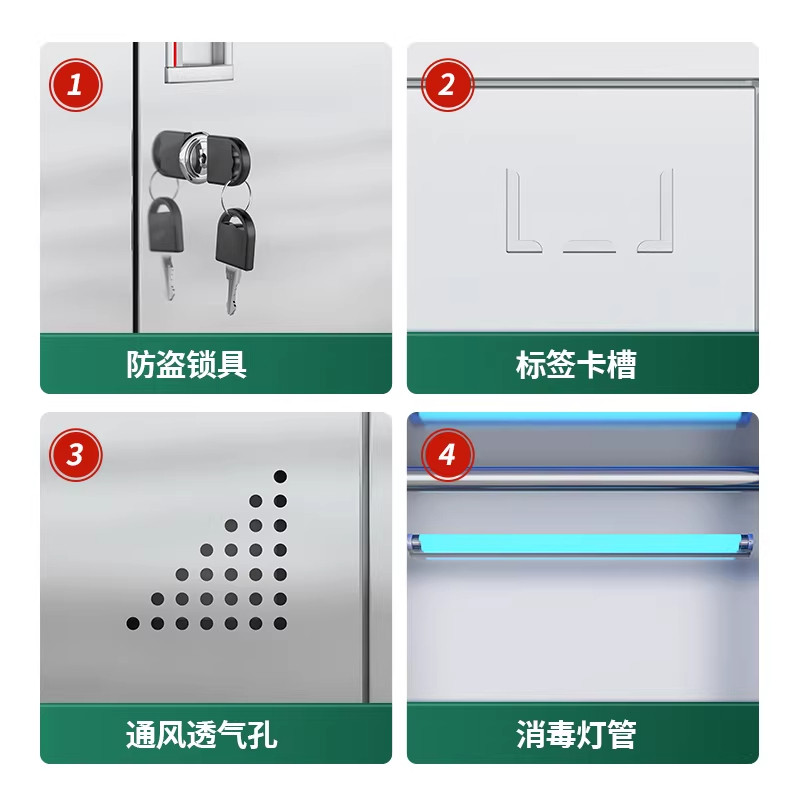 1
防盗锁具

2
标签卡槽

3
通风透气孔

4
消毒灯管