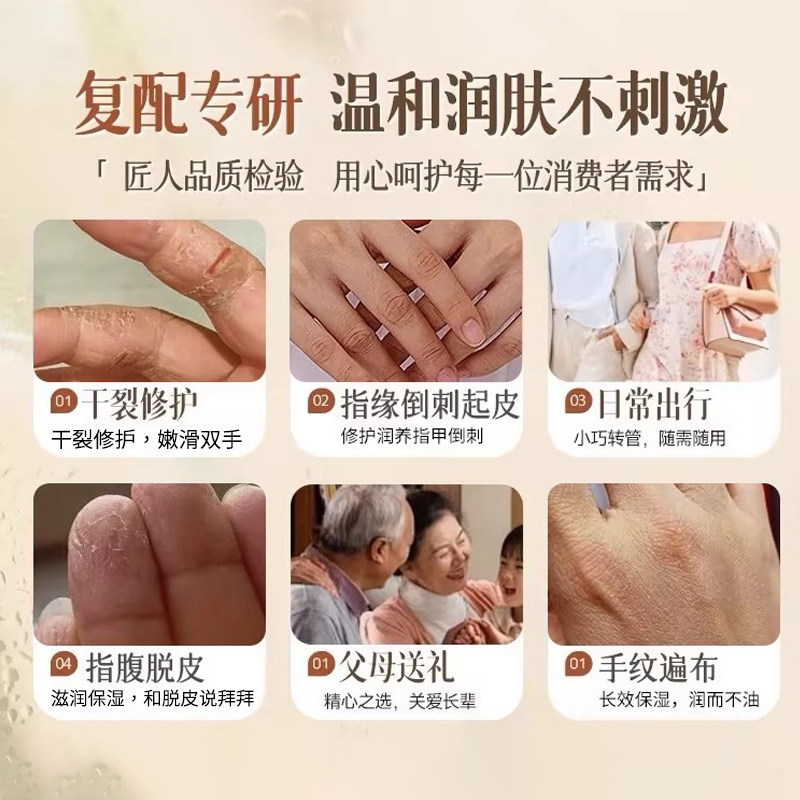 复配专研 温和润肤不刺激

「 匠人品质检验 用心呵护每一位消费者需求」

01 干裂修护
干裂修护，嫩滑双手

02 指缘倒刺起皮
修护润养指甲倒刺

03 日常出行
小巧转管，随需随用

04 指腹脱皮
滋润保湿，和脱皮说拜拜

01 父母送礼
精心之选，关爱长辈

01 手纹遍布
长效保湿，润而不油