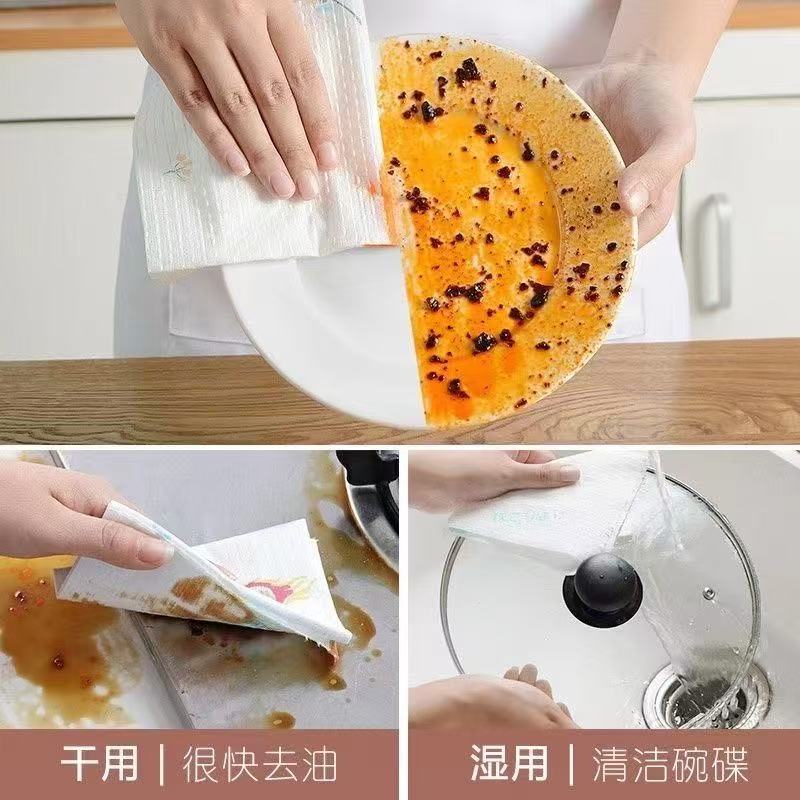 干用 | 很快去油

湿用 | 清洁碗碟