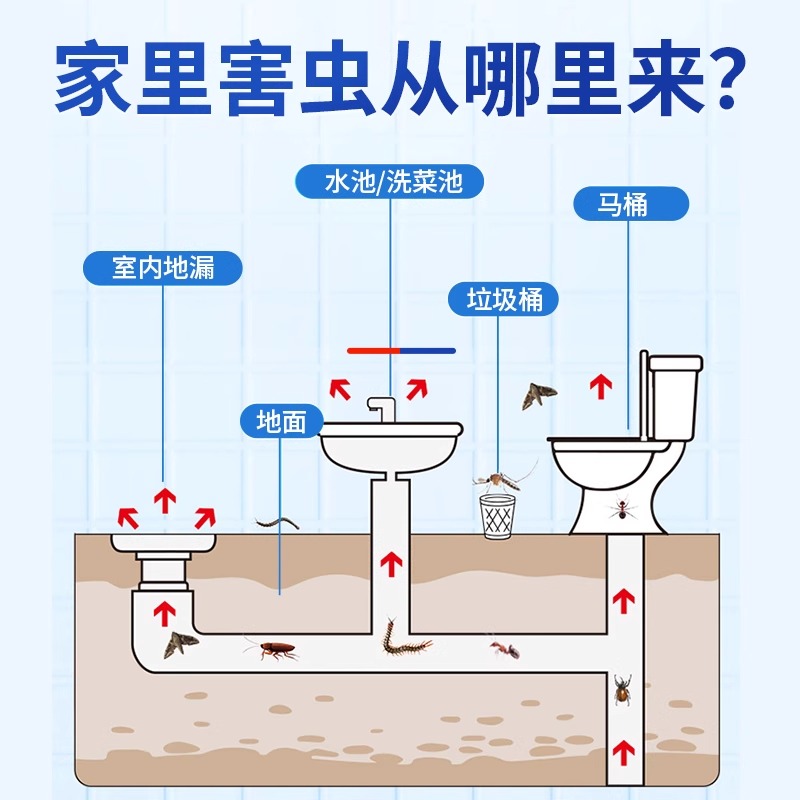 家里害虫从哪里来？

水池/洗菜池

马桶

室内地漏

垃圾桶

地面