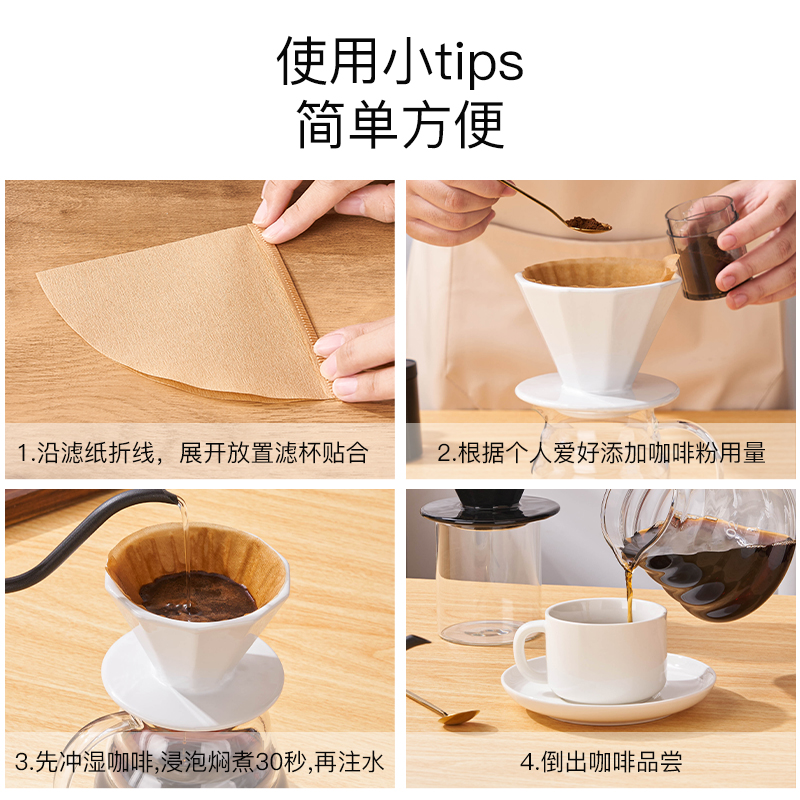 使用小tips
简单方便

1.沿滤纸折线，展开放置滤杯贴合

2.根据个人爱好添加咖啡粉用量

3.先冲湿咖啡,浸泡焖煮30秒,再注水

4.倒出咖啡品尝