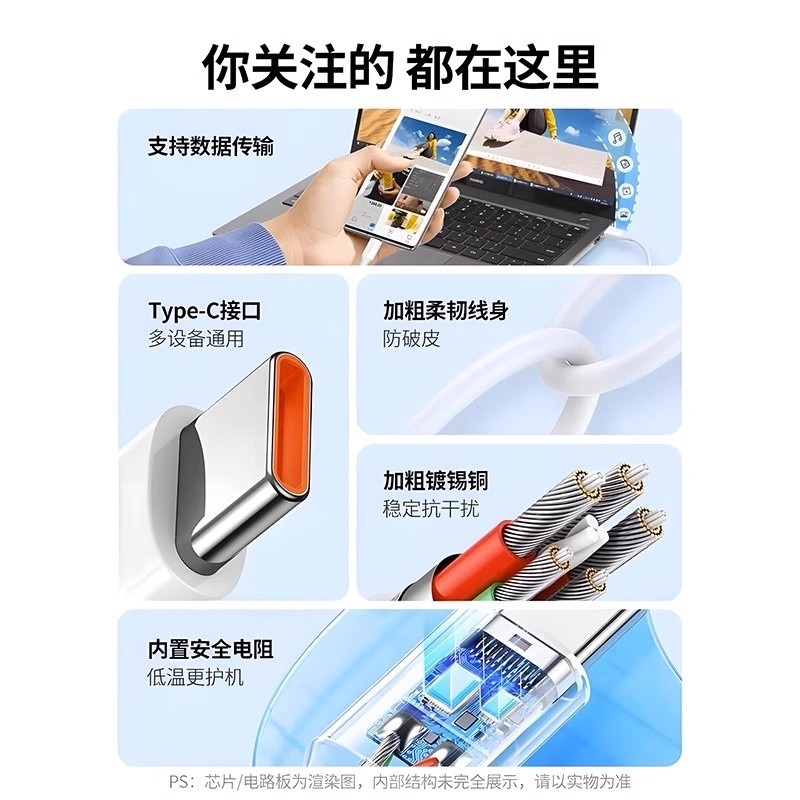 你关注的 都在这里

支持数据传输

Type-C接口
多设备通用

加粗柔韧线身
防破皮

加粗镀锡铜
稳定抗干扰

内置安全电阻
低温更护机

PS：芯片/电路板为渲染图，内部结构未完全展示，请以实物为准