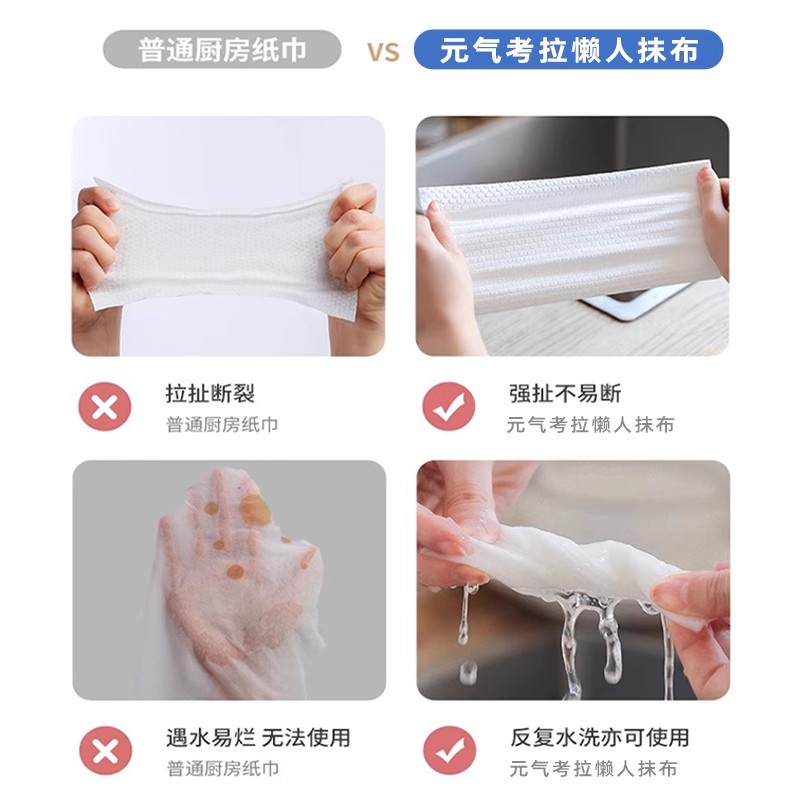 普通厨房纸巾 VS 元气考拉懒人抹布

拉扯断裂
普通厨房纸巾

强扯不易断
元气考拉懒人抹布

遇水易烂 无法使用
普通厨房纸巾

反复水洗亦可使用
元气考拉懒人抹布