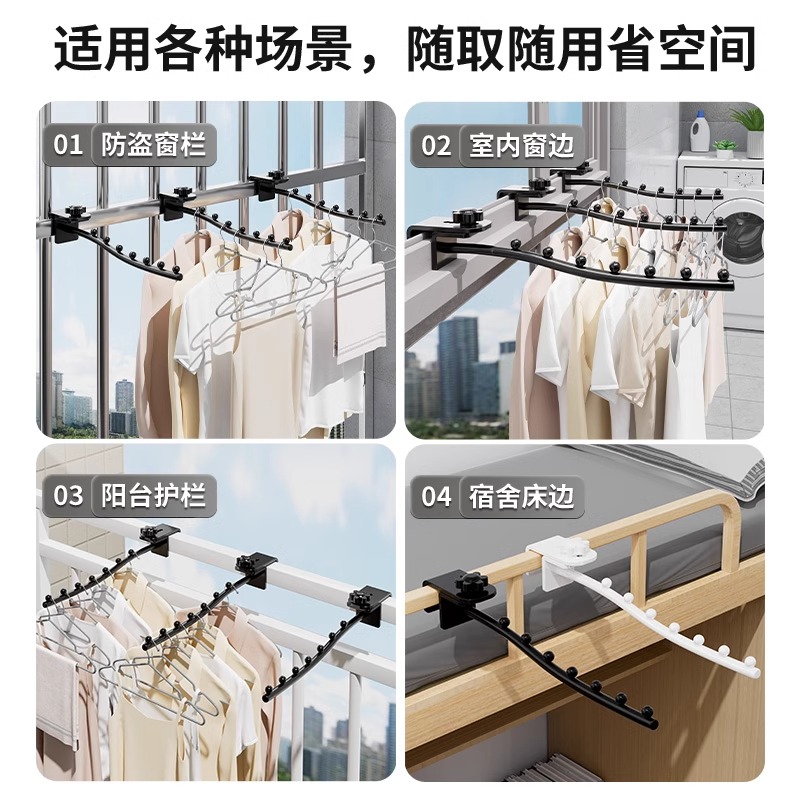 适用各种场景，随取随用省空间

01 防盗窗栏

02 室内窗边

03 阳台护栏

04 宿舍床边