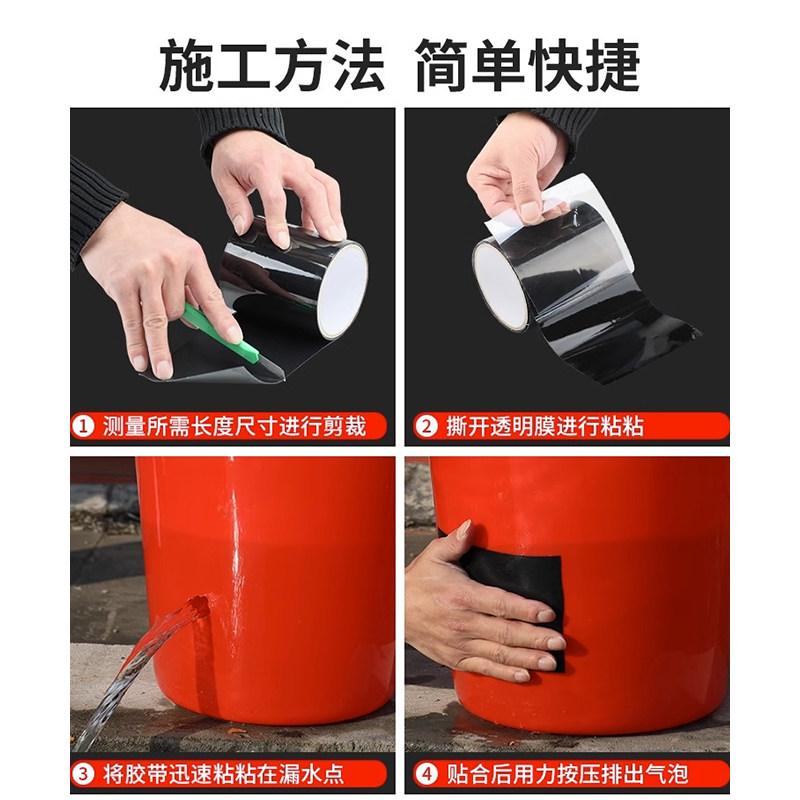 施工方法 简单快捷

1 测量所需长度尺寸进行剪裁

2 撕开透明膜进行粘粘

3 将胶带迅速粘粘在漏水点

4 贴合后用力按压排出气泡