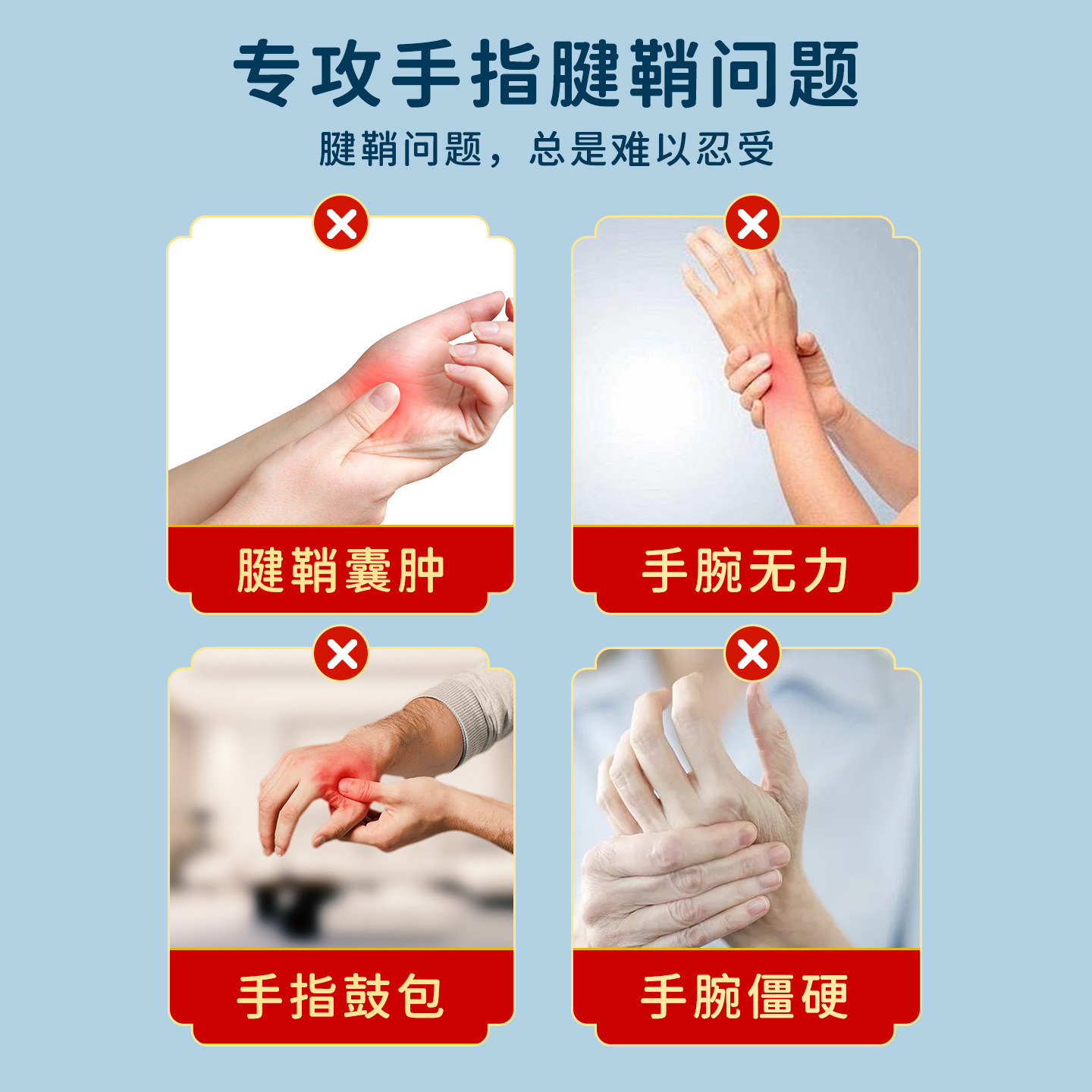 专攻手指腱鞘问题

腱鞘问题，总是难以忍受

腱鞘囊肿

手腕无力

手指鼓包

手腕僵硬