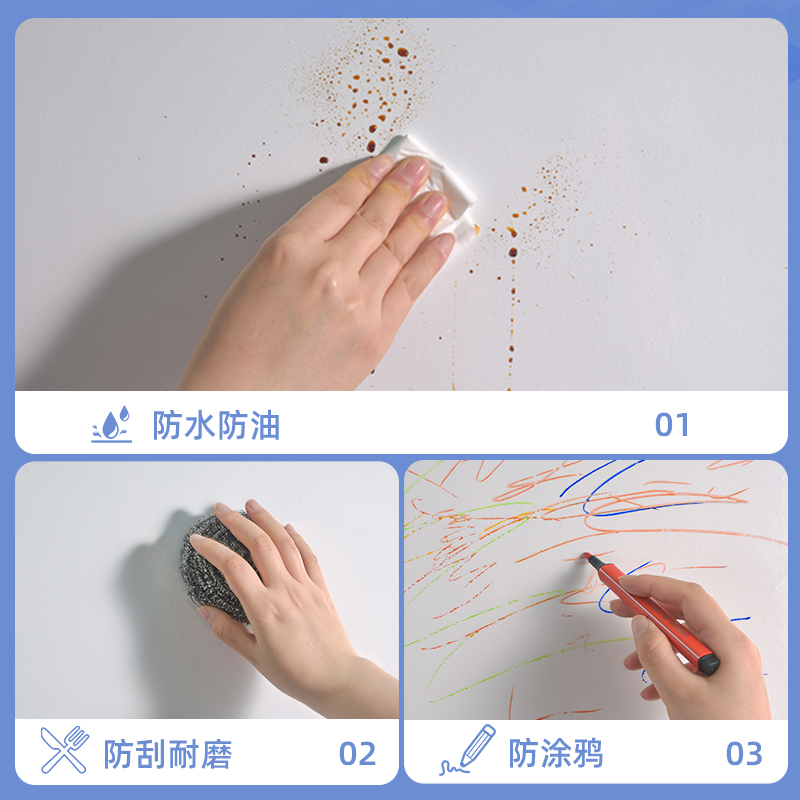 防水防油

01

防刮耐磨

02

防涂鸦

03