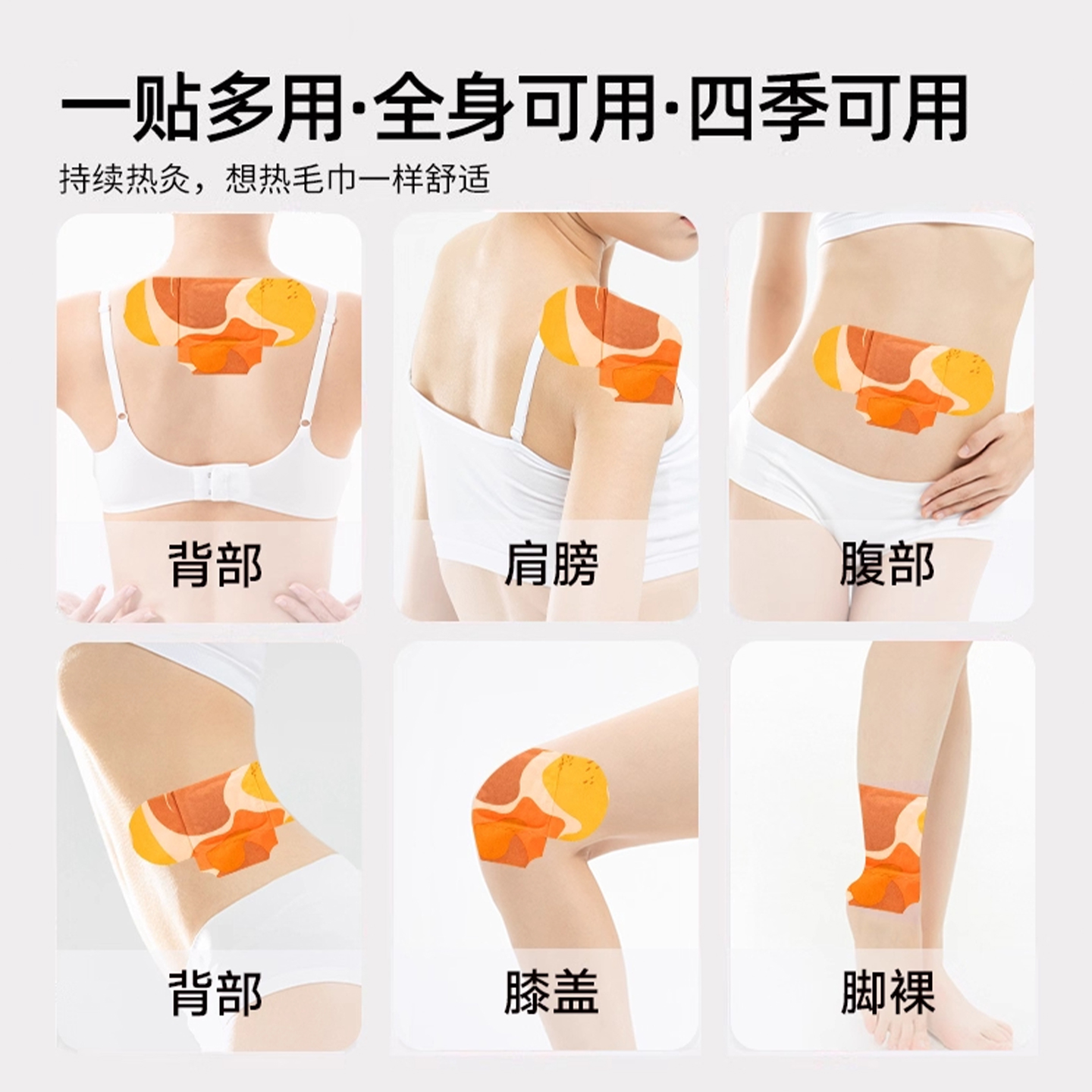 一贴多用·全身可用·四季可用

持续热灸，想热毛巾一样舒适

背部

肩膀

腹部

背部

膝盖

脚裸