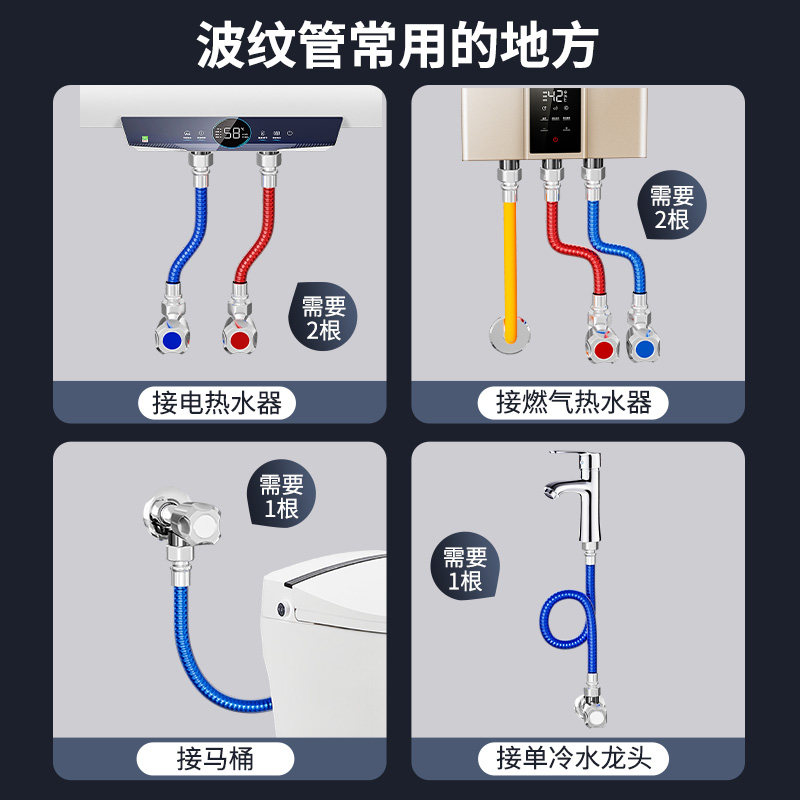 波纹管常用的地方

58

需要
2根

接电热水器

42

需要
2根

接燃气热水器

需要
1根

接马桶

需要
1根

接单冷水龙头