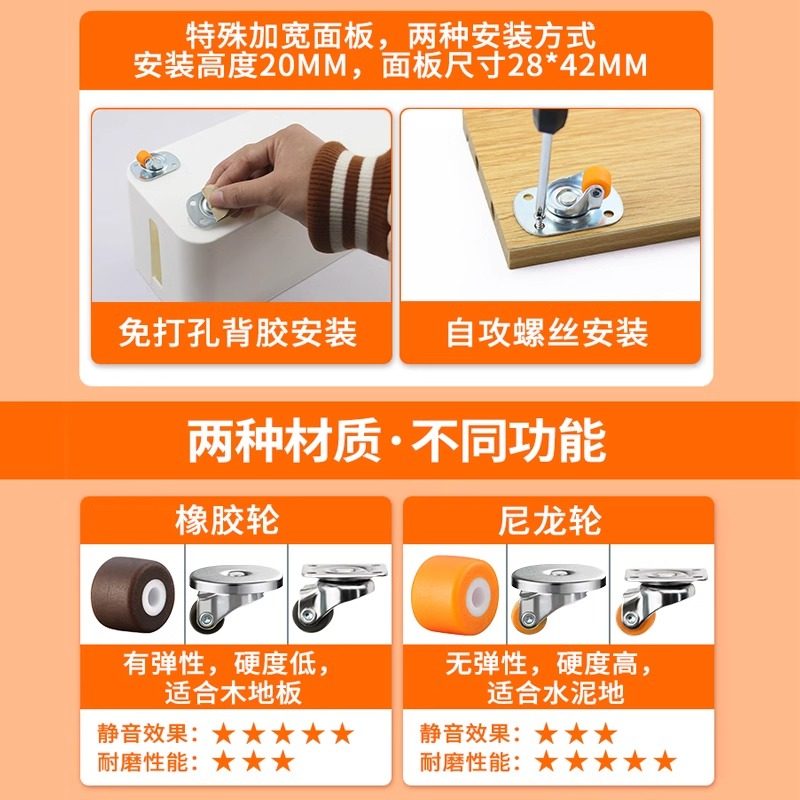 特殊加宽面板，两种安装方式
安装高度20MM，面板尺寸28*42MM

免打孔背胶安装

自攻螺丝安装

两种材质·不同功能

橡胶轮

有弹性，硬度低，适合木地板

静音效果：★★★★★
耐磨性能：★★★

尼龙轮

无弹性，硬度高，适合水泥地

静音效果：★★★
耐磨性能：★★★★★