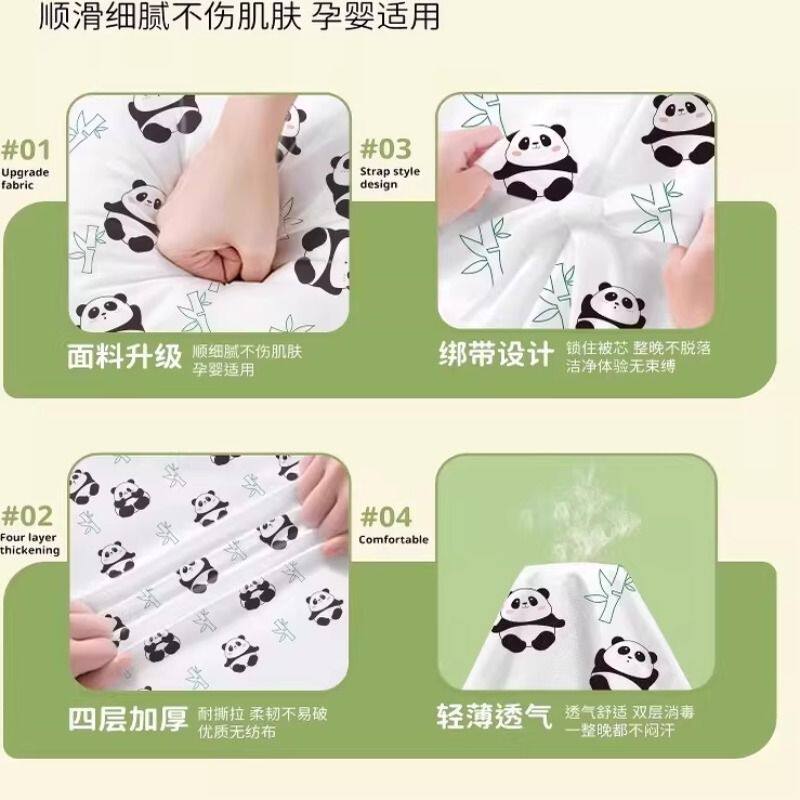 顺滑细腻不伤肌肤 孕婴适用

#01
Upgrade fabric

面料升级 顺细腻不伤肌肤
孕婴适用

#03
Strap style design

绑带设计 锁住被芯 整晚不脱落
洁净体验无束缚

#02
Four layer thickening

四层加厚 耐撕拉 柔韧不易破
优质无纺布

#04
Comfortable

轻薄透气 透气舒适 双层消毒
一整晚都不闷汗