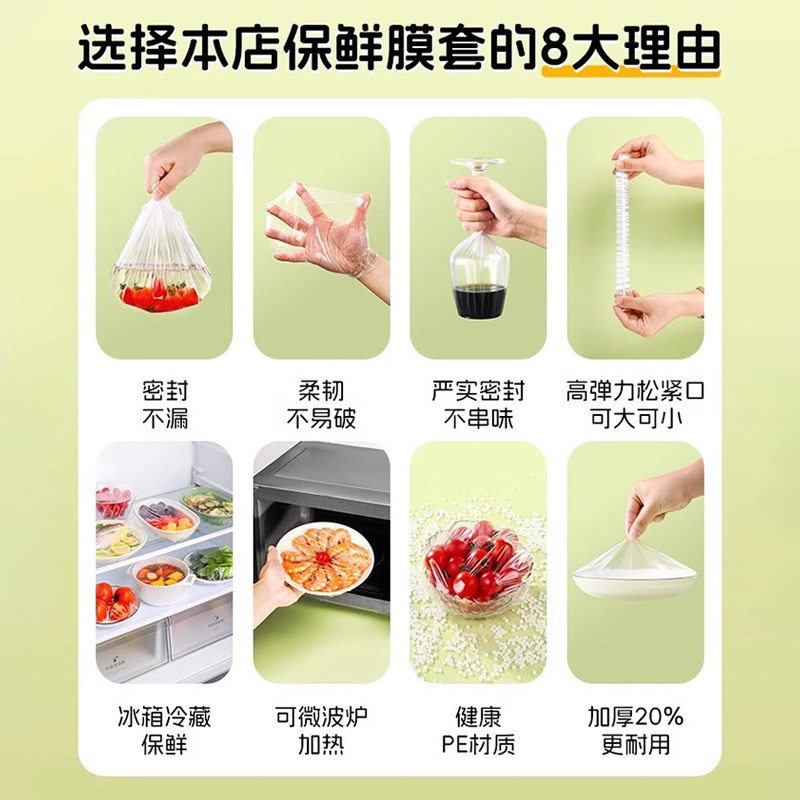 选择本店保鲜膜套的8大理由

密封
不漏

柔韧
不易破

严实密封
不串味

高弹力松紧口
可大可小

冰箱冷藏
保鲜

可微波炉
加热

健康
PE材质

加厚20%
更耐用