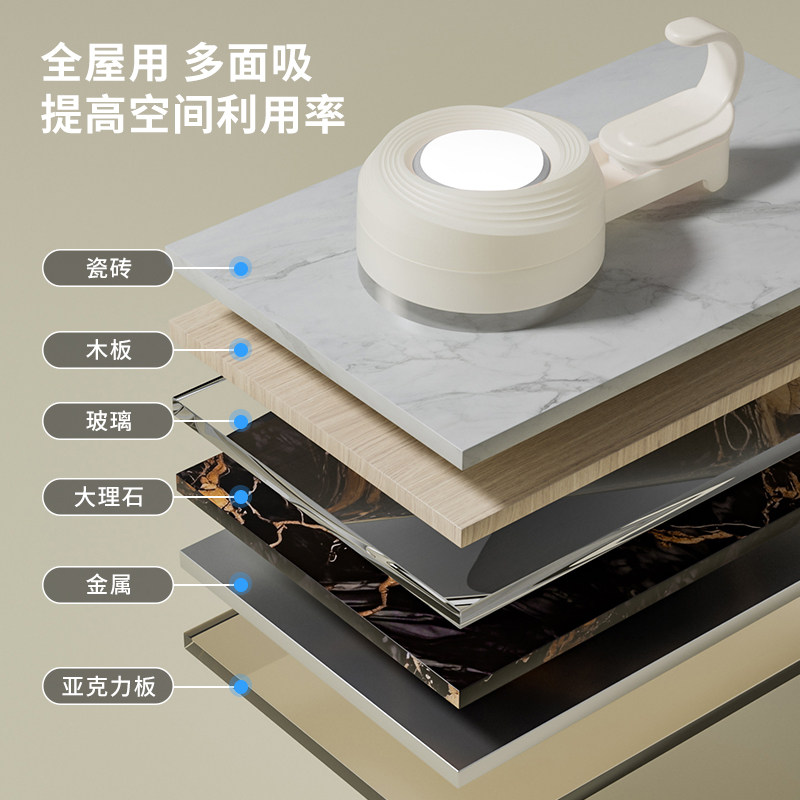 全屋用 多面吸
提高空间利用率

瓷砖

木板

玻璃

大理石

金属

亚克力板