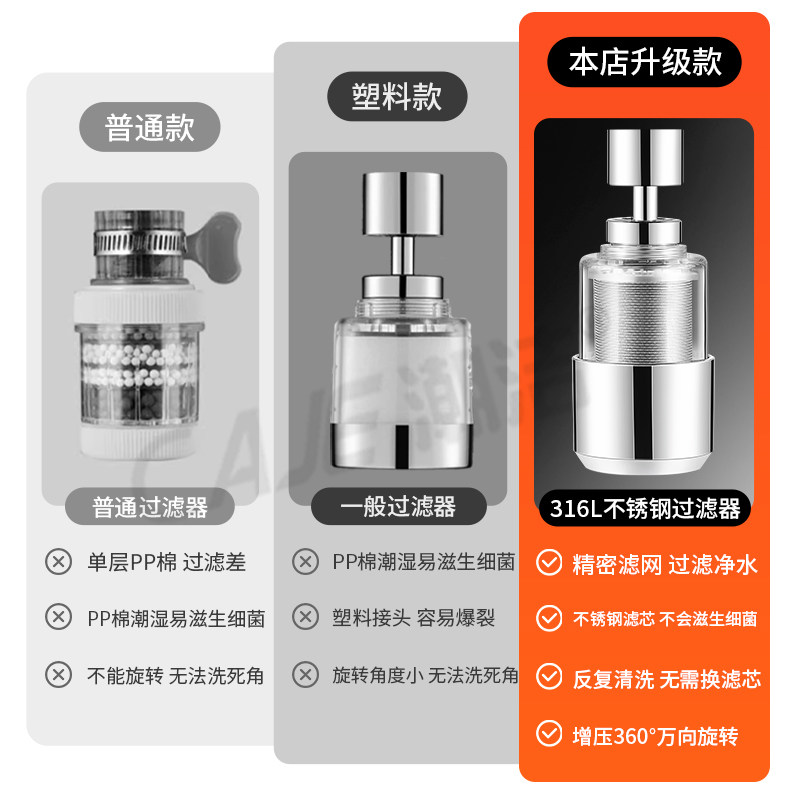 普通款

普通过滤器

单层PP棉 过滤差

PP棉潮湿易滋生细菌

不能旋转 无法洗死角

塑料款

一般过滤器

PP棉潮湿易滋生细菌

塑料接头 容易爆裂

旋转角度小 无法洗死角

本店升级款

316L不锈钢过滤器

精密滤网 过滤净水

不锈钢滤芯 不会滋生细菌

反复清洗 无需换滤芯

增压360°万向旋转