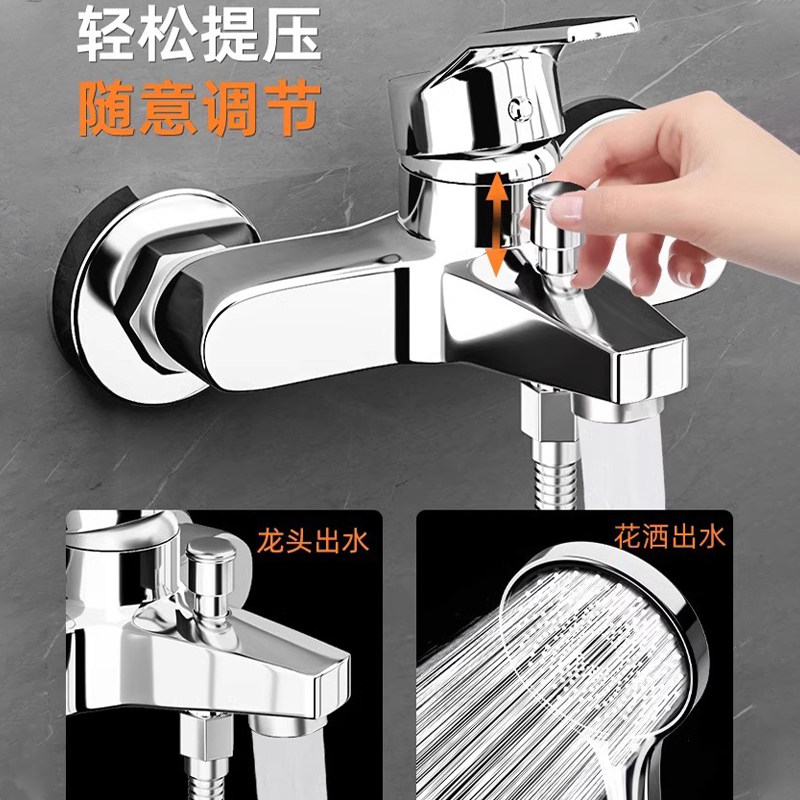 轻松提压
随意调节

龙头出水

花洒出水