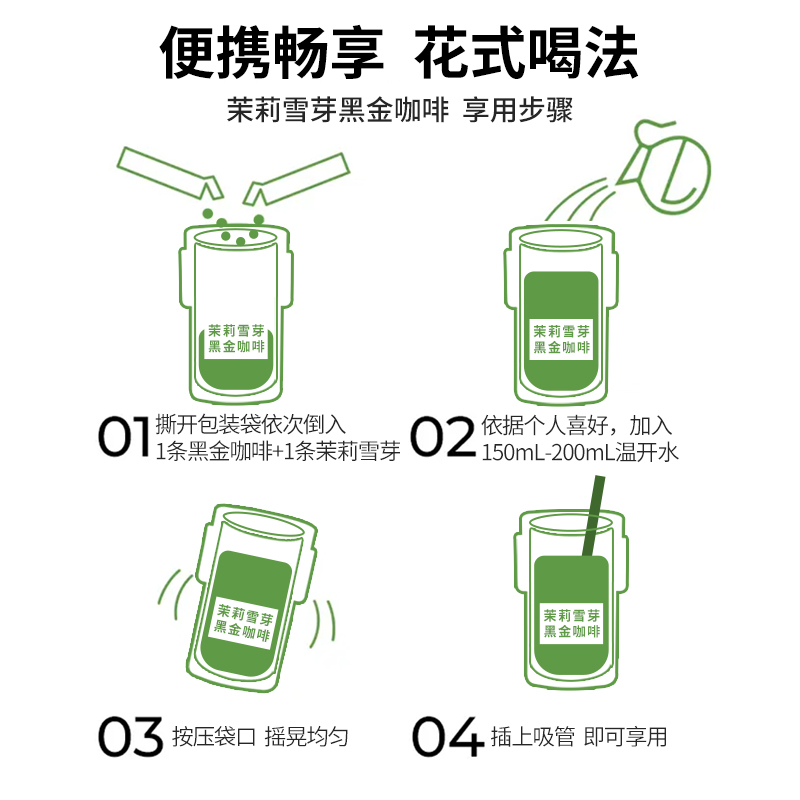 便携畅享 花式喝法

茉莉雪芽黑金咖啡 享用步骤

茉莉雪芽
黑金咖啡

01 撕开包装袋依次倒入
1条黑金咖啡+1条茉莉雪芽

茉莉雪芽
黑金咖啡

02 依据个人喜好，加入
150mL-200mL温开水

茉莉雪芽
黑金咖啡

03 按压袋口 摇晃均匀

茉莉雪芽
黑金咖啡

04 插上吸管 即可享用