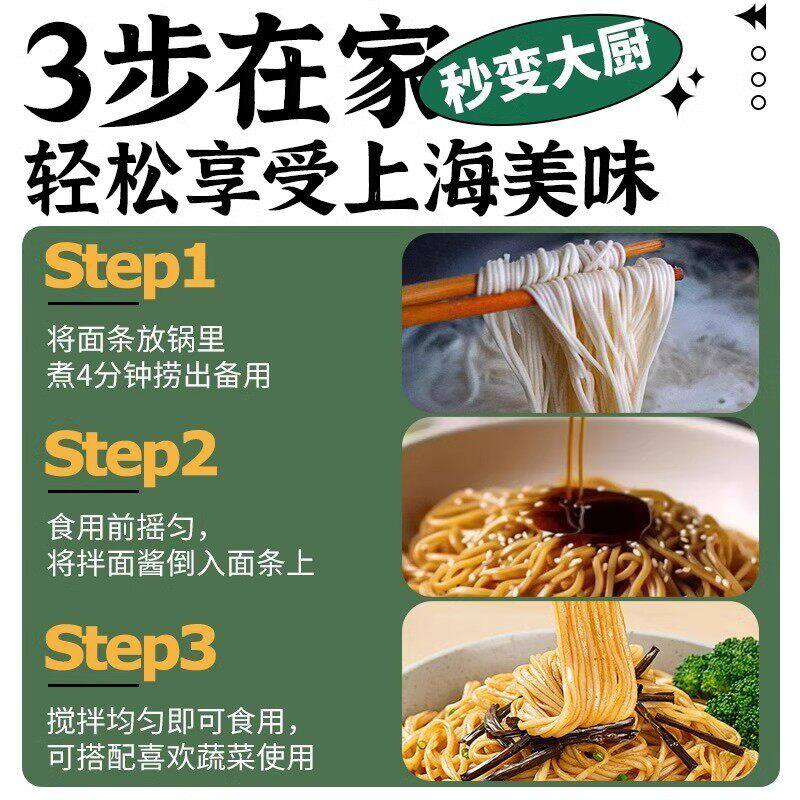 3步在家 秒变大厨
轻松享受上海美味

Step1
将面条放锅里
煮4分钟捞出备用

Step2
食用前摇匀，
将拌面酱倒入面条上

Step3
搅拌均匀即可食用，
可搭配喜欢蔬菜使用