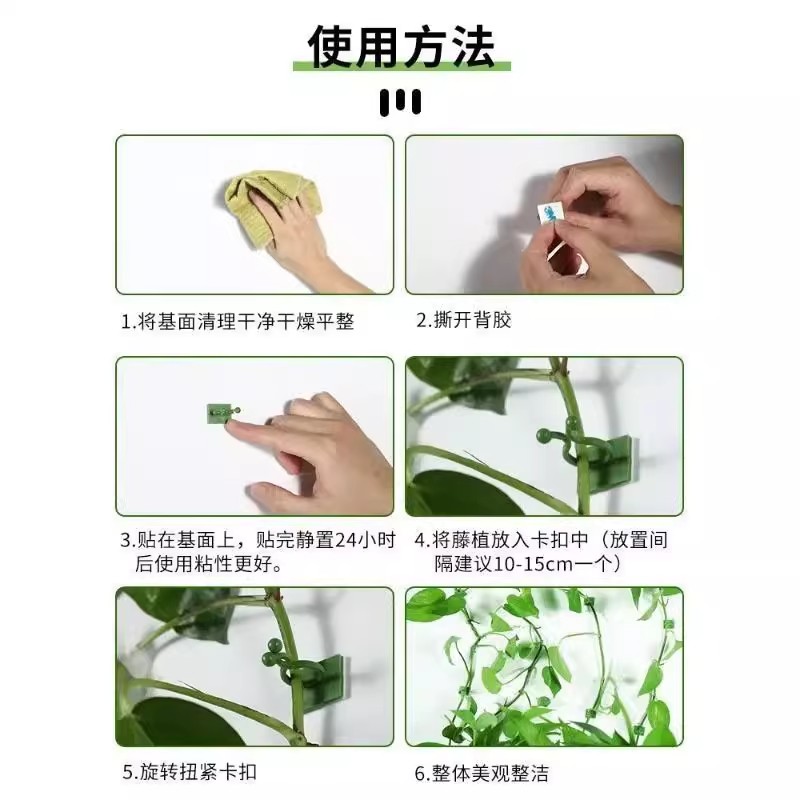 使用方法

1.将基面清理干净干燥平整

2.撕开背胶

3.贴在基面上，贴完静置24小时后使用粘性更好。

4.将藤植放入卡扣中（放置间隔建议10-15cm一个）

5.旋转扭紧卡扣

6.整体美观整洁