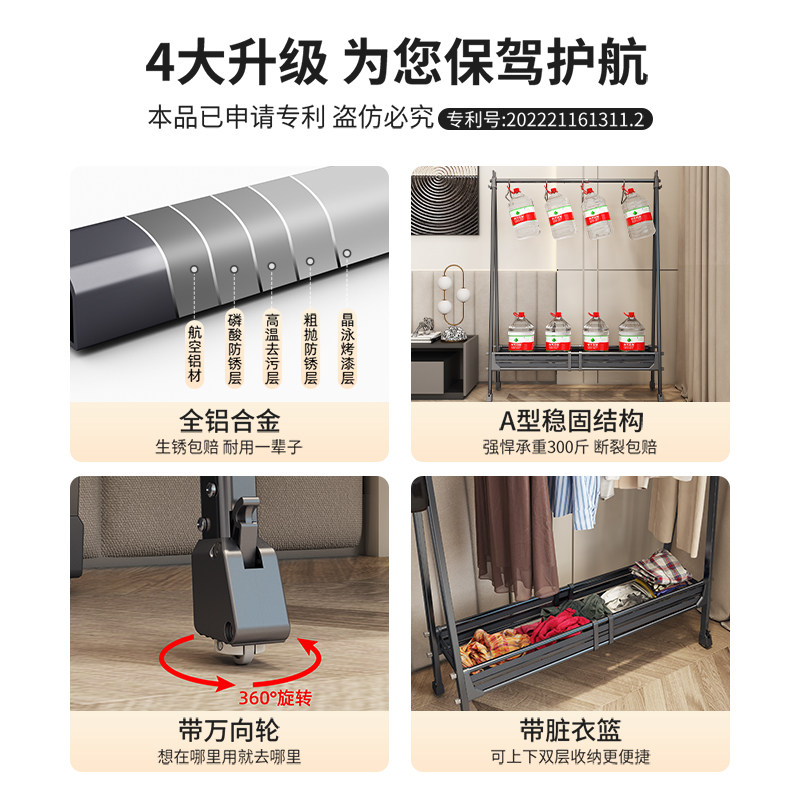 4大升级 为您保驾护航

本品已申请专利 盗仿必究 专利号:202221161311.2

航空铝材

磷酸防锈层

高温去污层

粗抛防锈层

晶泳烤漆层

全铝合金

生锈包赔 耐用一辈子

A型稳固结构

强悍承重300斤 断裂包赔

360°旋转

带万向轮

想在哪里用就去哪里

带脏衣篮

可上下双层收纳更便捷