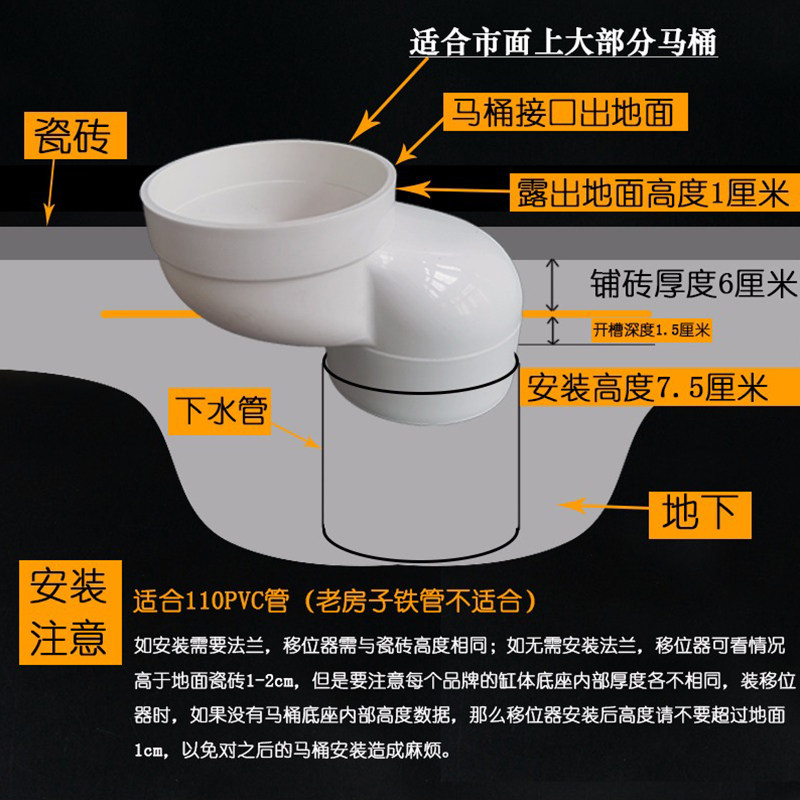 适合市面上大部分马桶

马桶接口出地面

瓷砖

露出地面高度1厘米

铺砖厚度6厘米

开槽深度1.5厘米

安装高度7.5厘米

下水管

地下

安装注意

适合110PVC管（老房子铁管不适合）

如安装需要法兰，移位器需与瓷砖高度相同；如无需安装法兰，移位器可看情况高于地面瓷砖1-2cm，但是要注意每个品牌的缸体底座内部厚度各不相同，装移位器时，如果没有马桶底座内部高度数据，那么移位器安装后高度请不要超过地面1cm，以免对之后的马桶安装造成麻烦。