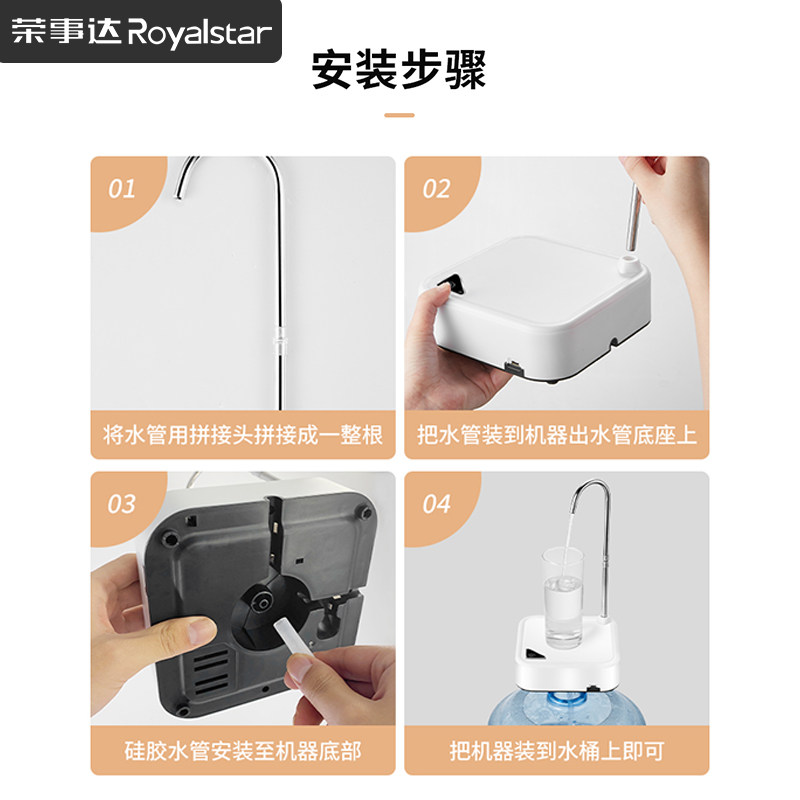 荣事达 Royalstar

安装步骤

01

将水管用拼接头拼接成一整根

02

把水管装到机器出水管底座上

03

硅胶水管安装至机器底部

04

把机器装到水桶上即可