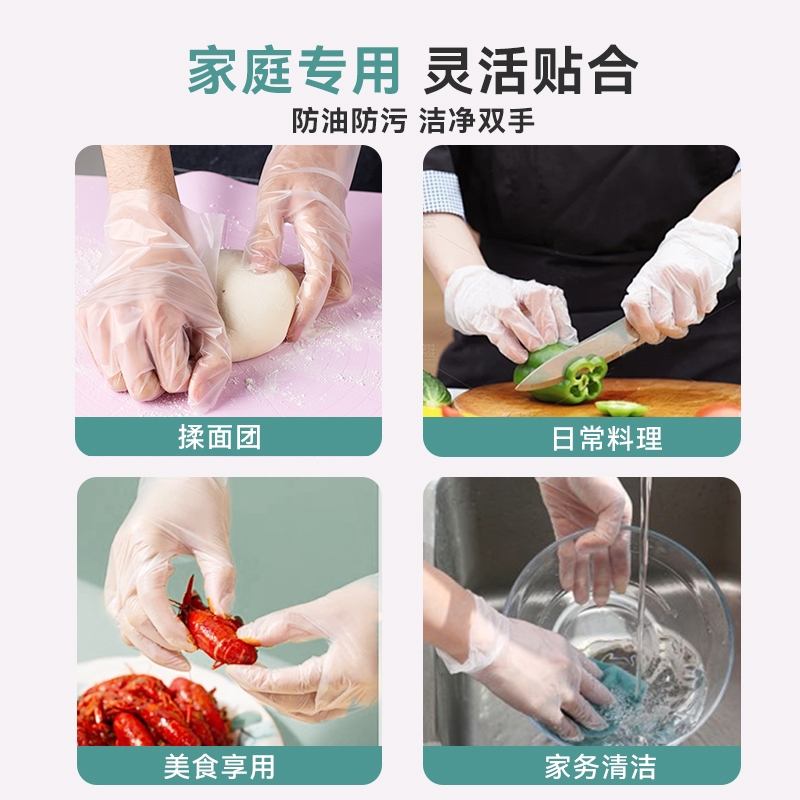 家庭专用 灵活贴合
防油防污 洁净双手

揉面团

日常料理

美食享用

家务清洁