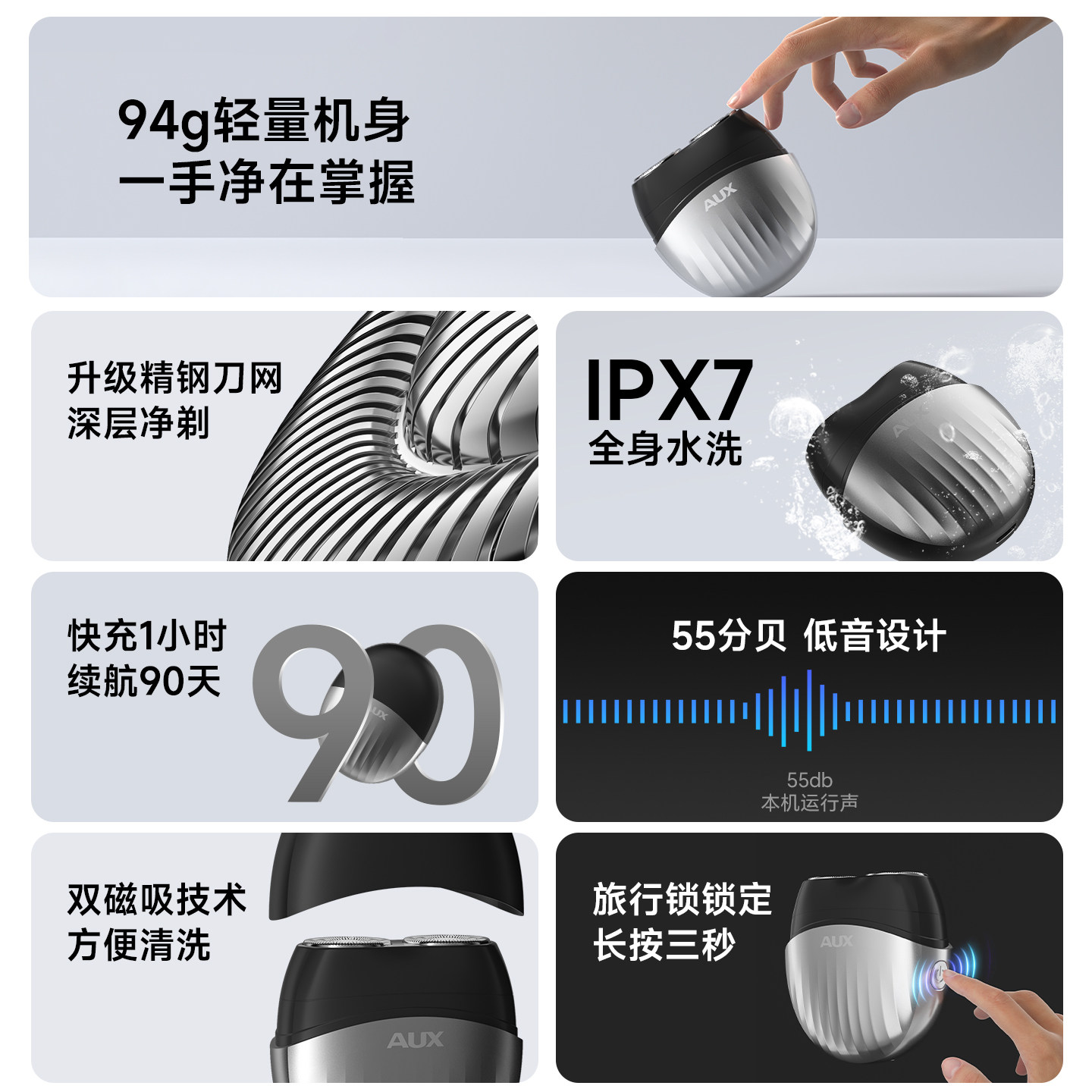 94g轻量机身
一手净在掌握

AUX

升级精钢刀网
深层净剃

IPX7
全身水洗

快充1小时
续航90天

90

55分贝 低音设计

55db
本机运行声

双磁吸技术
方便清洗

AUX

旅行锁锁定
长按三秒

AUX