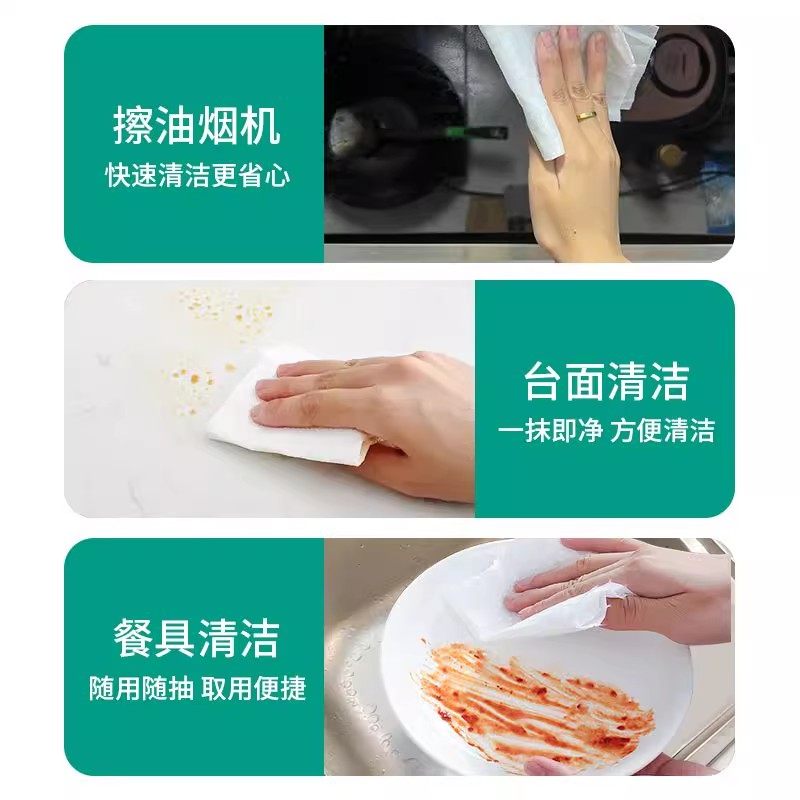 擦油烟机
快速清洁更省心

台面清洁
一抹即净 方便清洁

餐具清洁
随用随抽 取用便捷