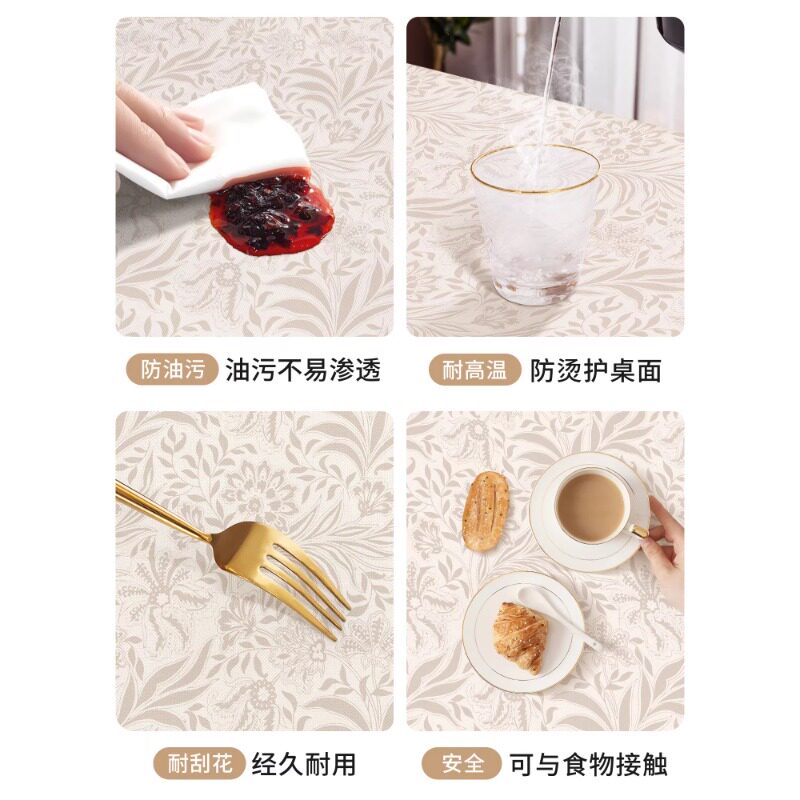 防油污 油污不易渗透

耐高温 防烫护桌面

耐刮花 经久耐用

安全 可与食物接触