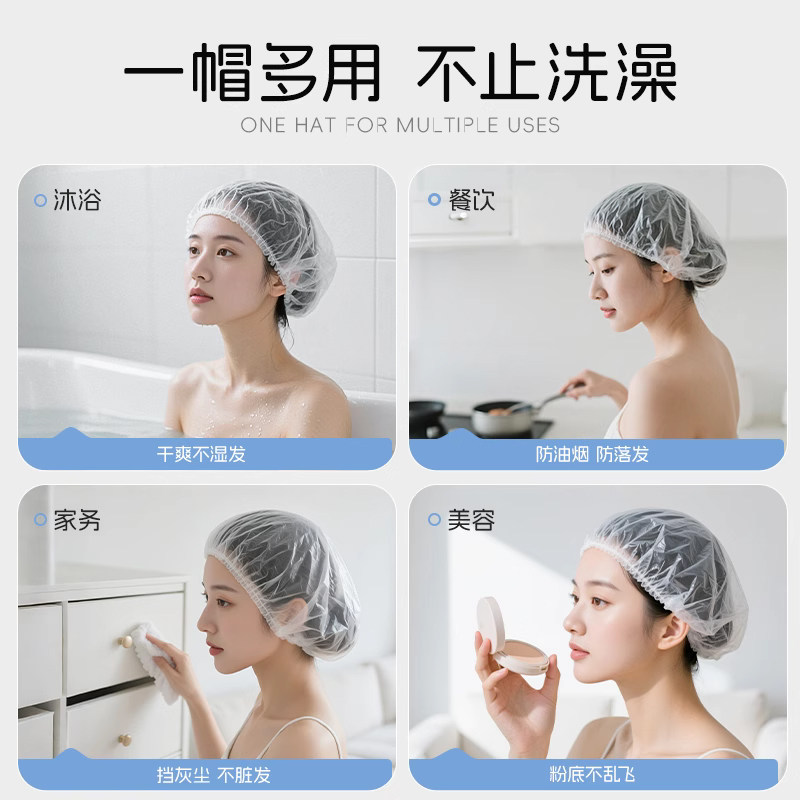 一帽多用 不止洗澡
ONE HAT FOR MULTIPLE USES

沐浴
干爽不湿发

餐饮
防油烟 防落发

家务
挡灰尘 不脏发

美容
粉底不乱飞