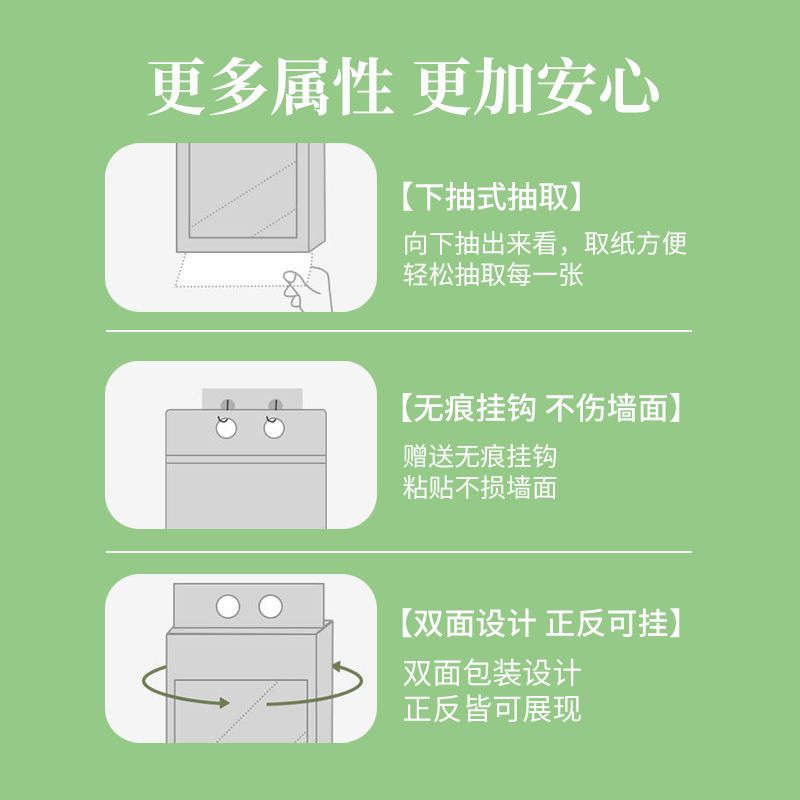 更多属性 更加安心

【下抽式抽取】
向下抽出来看，取纸方便
轻松抽取每一张

【无痕挂钩 不伤墙面】
赠送无痕挂钩
粘贴不损墙面

【双面设计 正反可挂】
双面包装设计
正反皆可展现