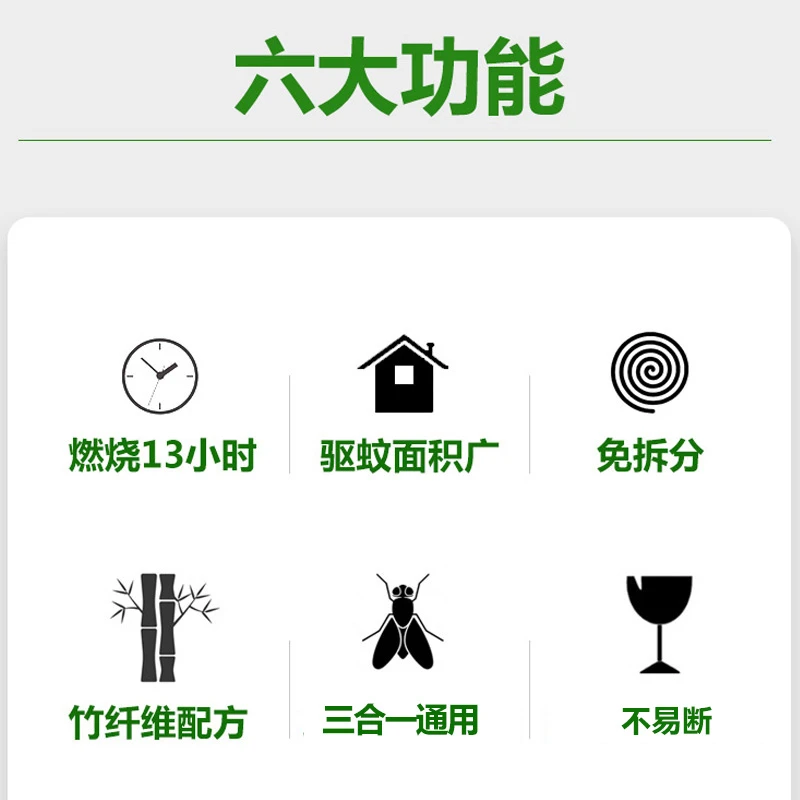 六大功能

燃烧13小时

驱蚊面积广

免拆分

竹纤维配方

三合一通用

不易断